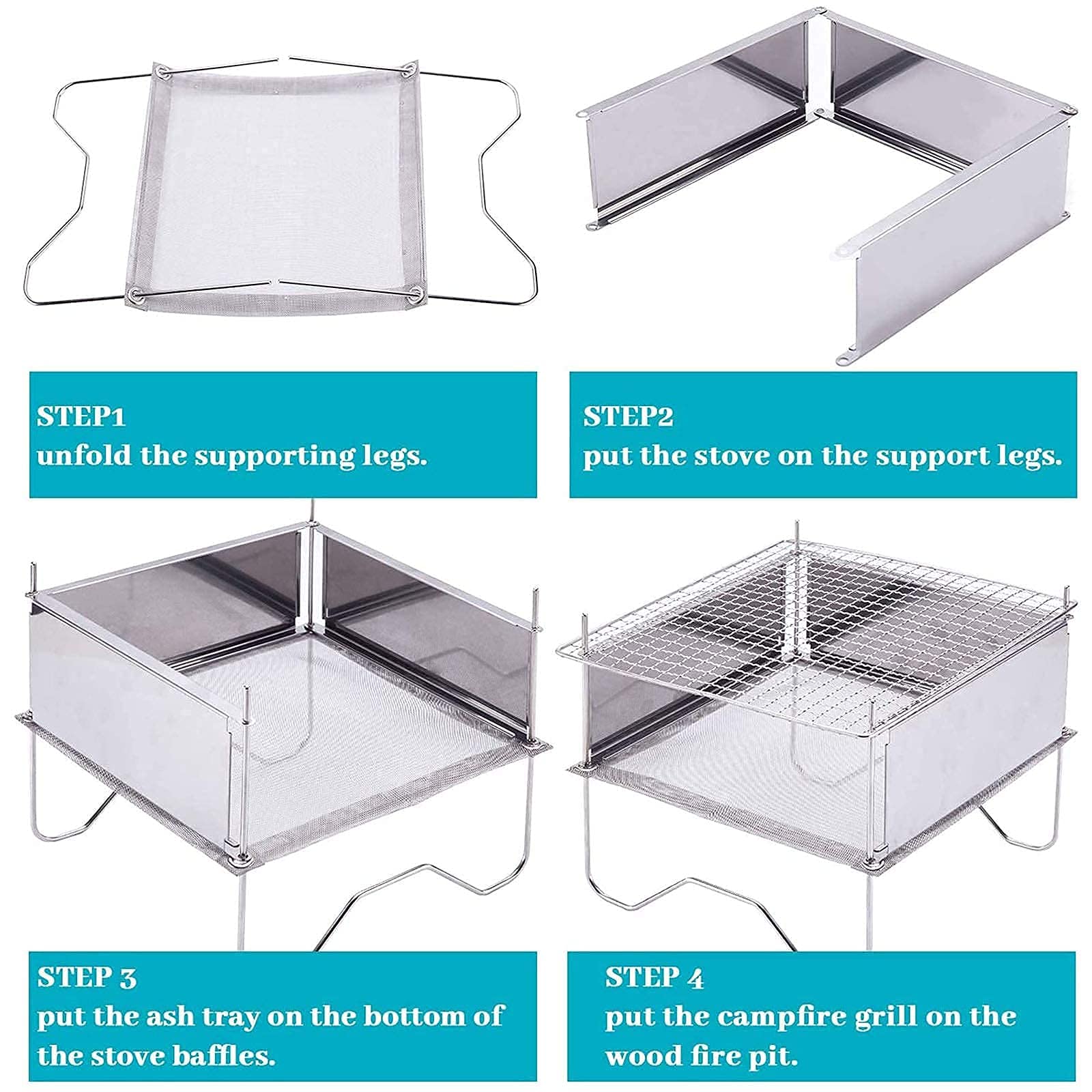 STEP1
unfold the supporting legs.

STEP2
put the stove on the support legs.

STEP 3
put the ash tray on the bottom of the stove baffles.

STEP 4
put the campfire grill on the wood fire pit.