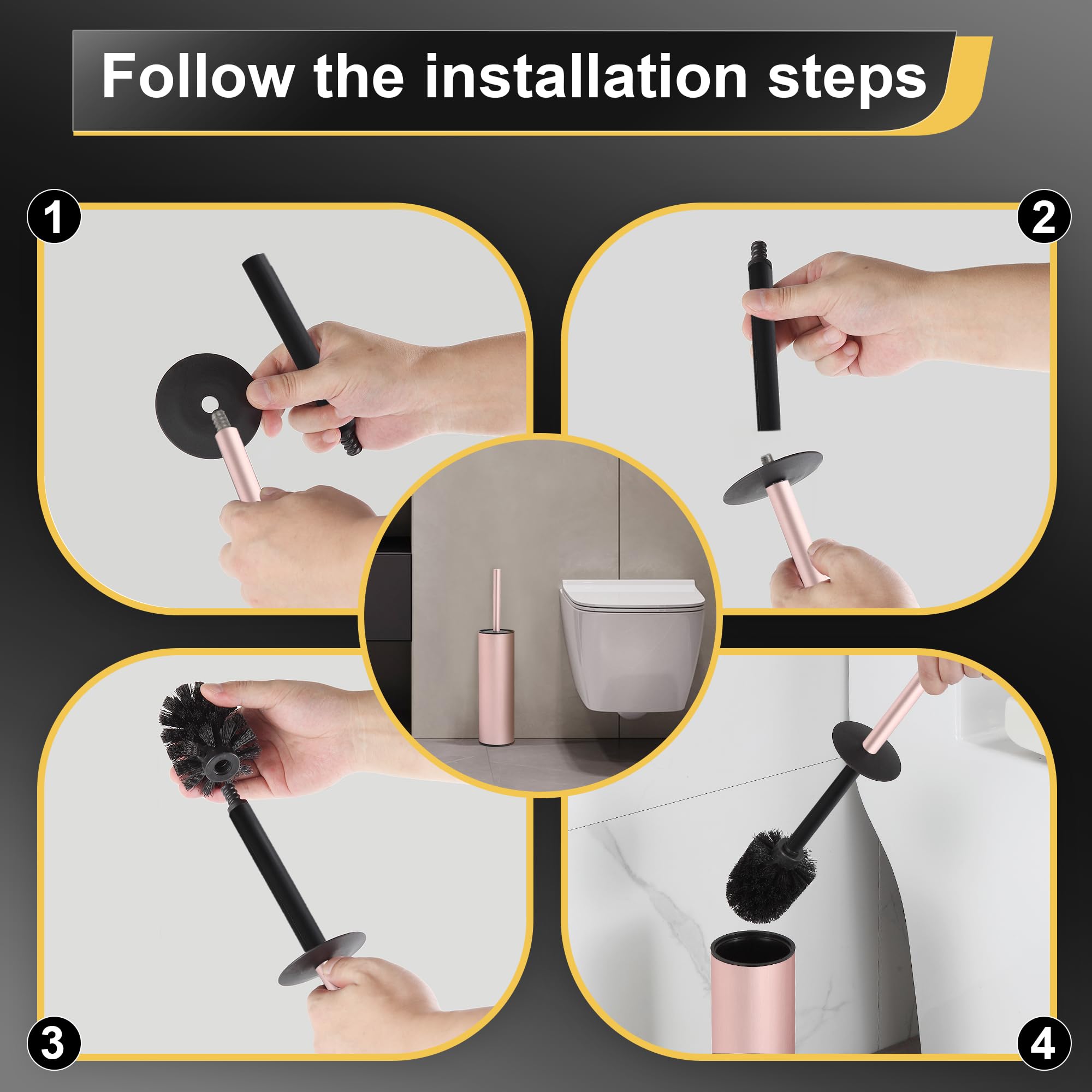 Follow the installation steps

1

2

3

4