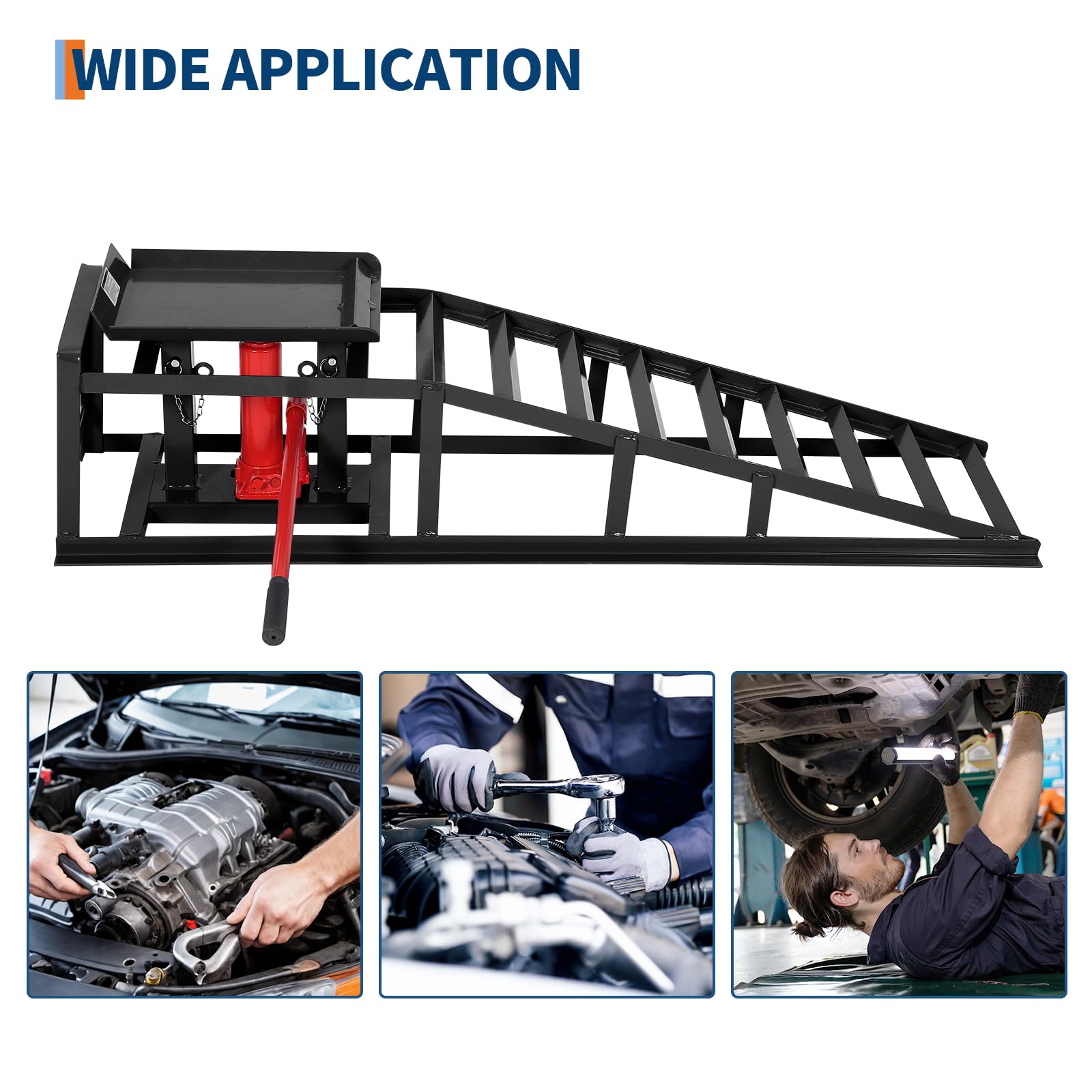 WIDE APPLICATION