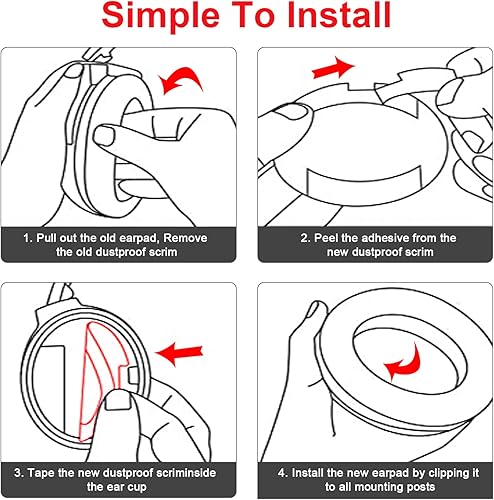 Simple To Install

1. Pull out the old earpad, Remove the old dustproof scrim

2. Peel the adhesive from the new dustproof scrim

3. Tape the new dustproof scriminside the ear cup

4. Install the new earpad by clipping it to all mounting posts