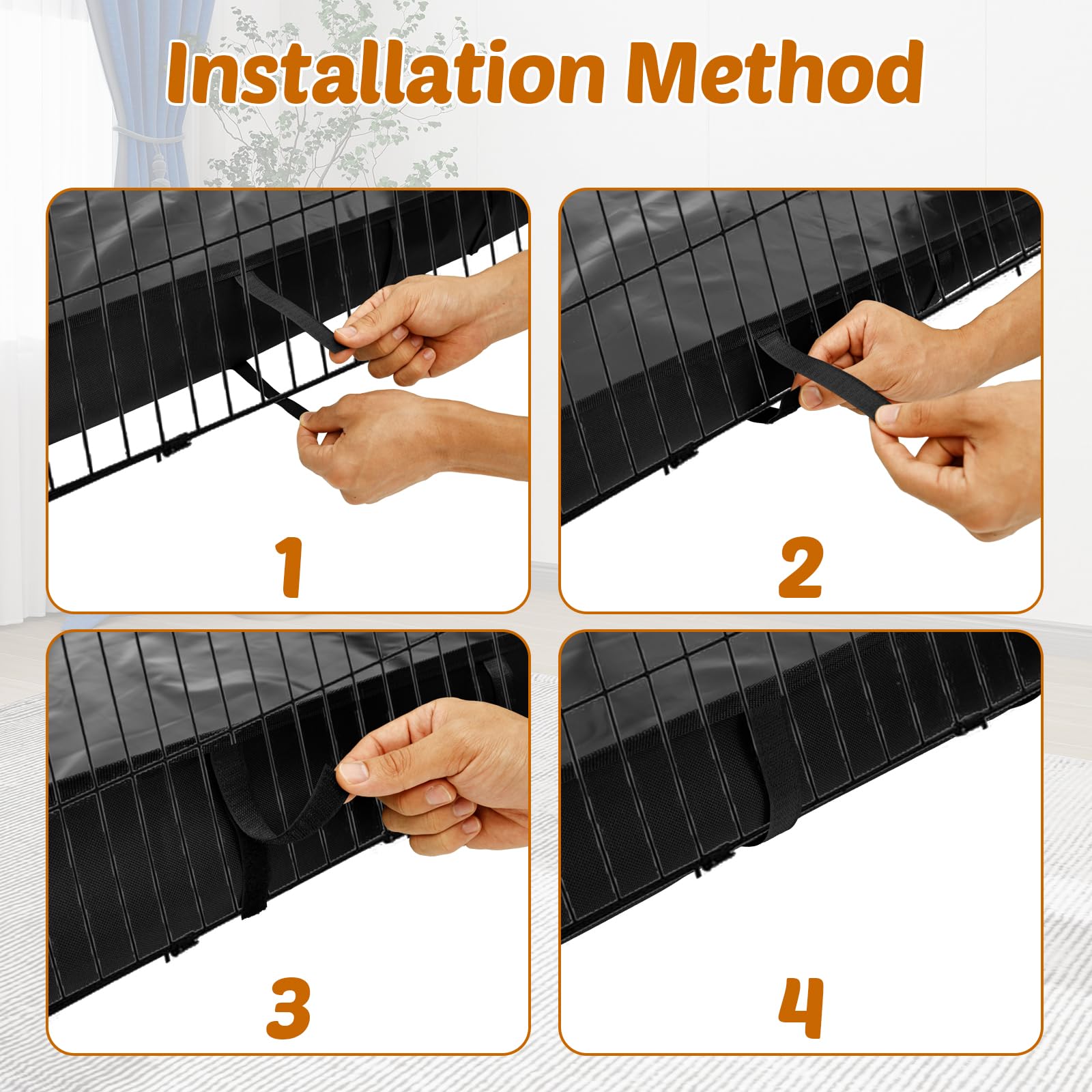 Installation Method

1

2

3

4