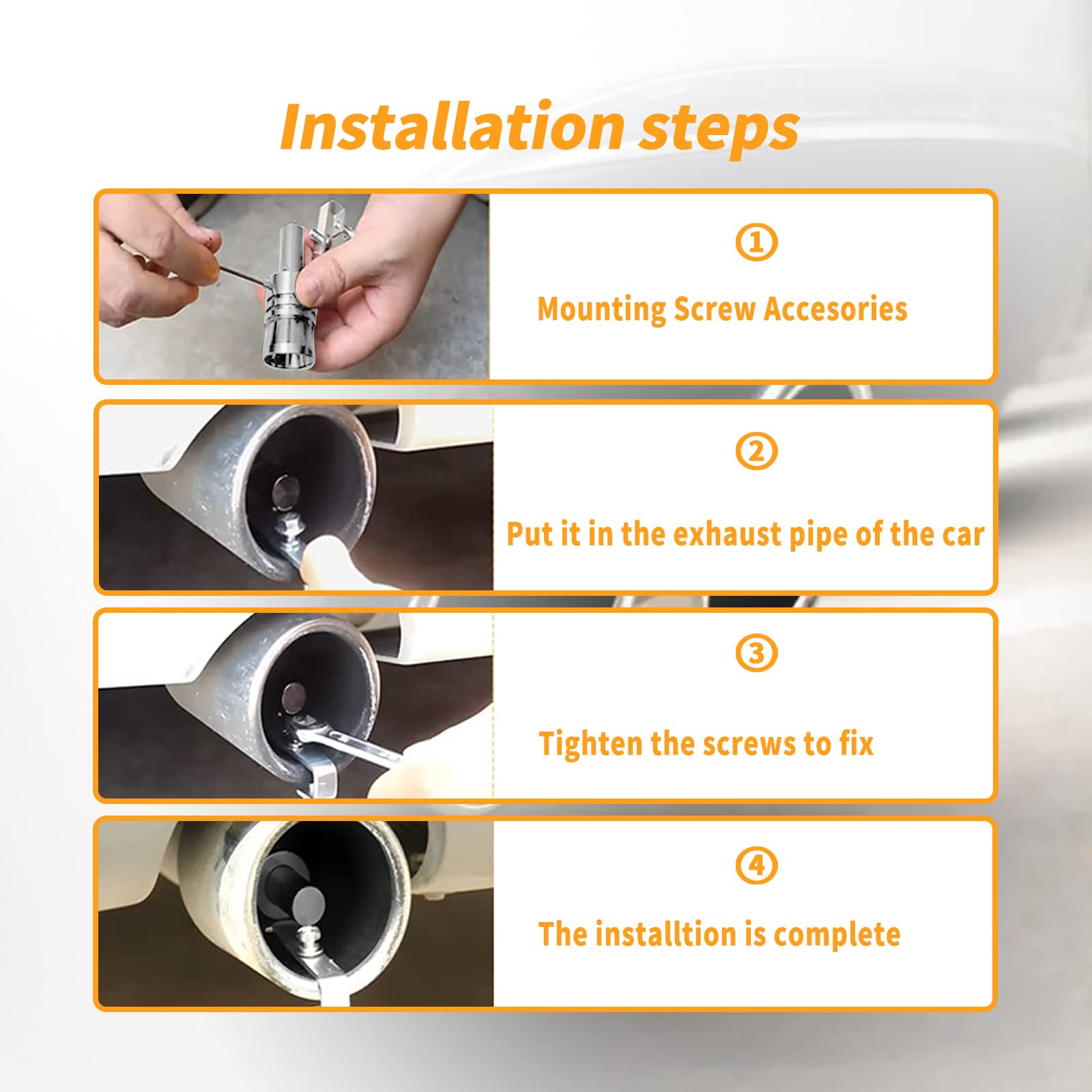 Installation steps

①

Mounting Screw Accesories

②

Put it in the exhaust pipe of the car

③

Tighten the screws to fix

④

The installtion is complete