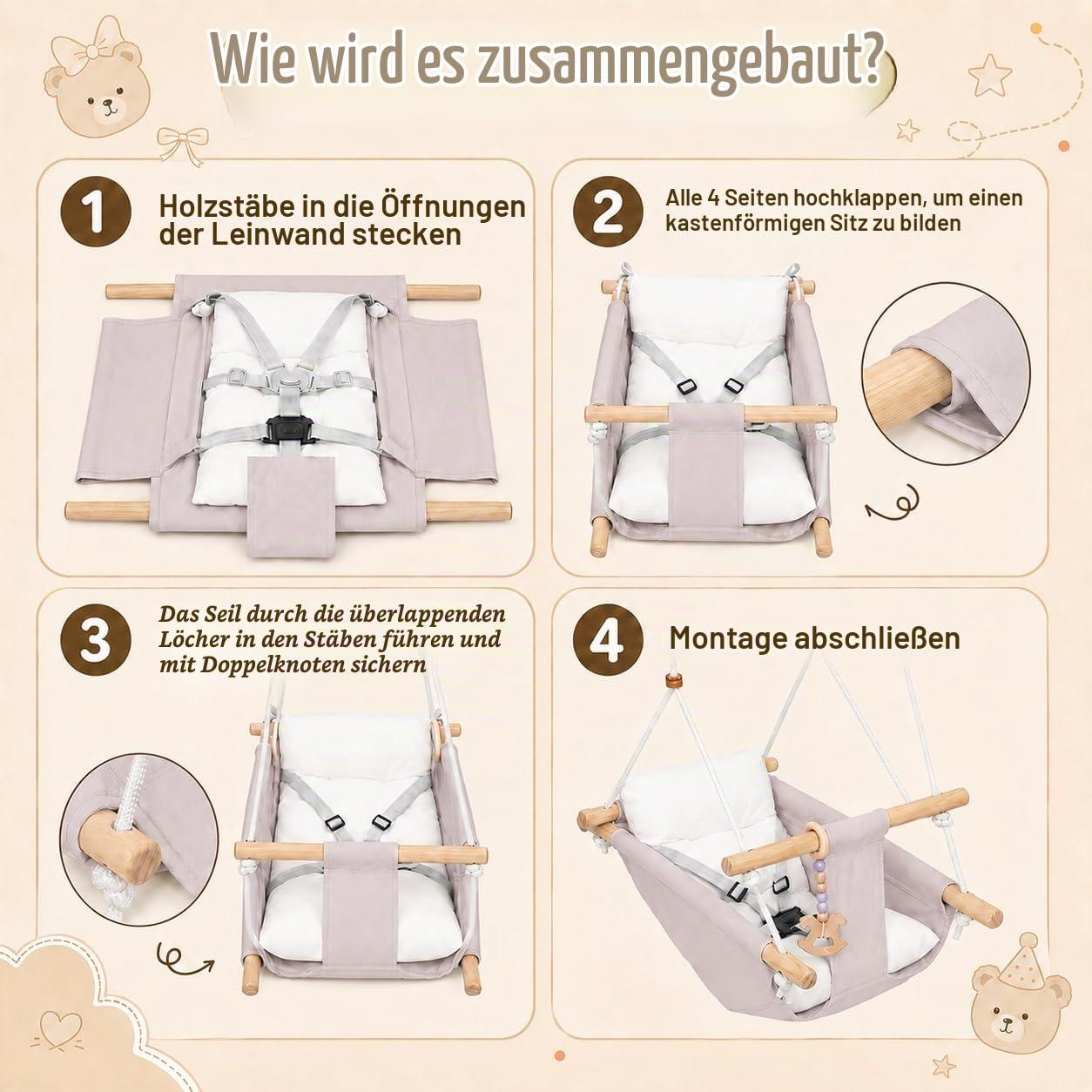 Wie wird es zusammengebaut?

1 Holzstäbe in die Öffnungen der Leinwand stecken

2 Alle 4 Seiten hochklappen, um einen kastenförmigen Sitz zu bilden

3 Das Seil durch die überlappenden Löcher in den Stäben führen und mit Doppelknoten sichern

4 Montage abschließen