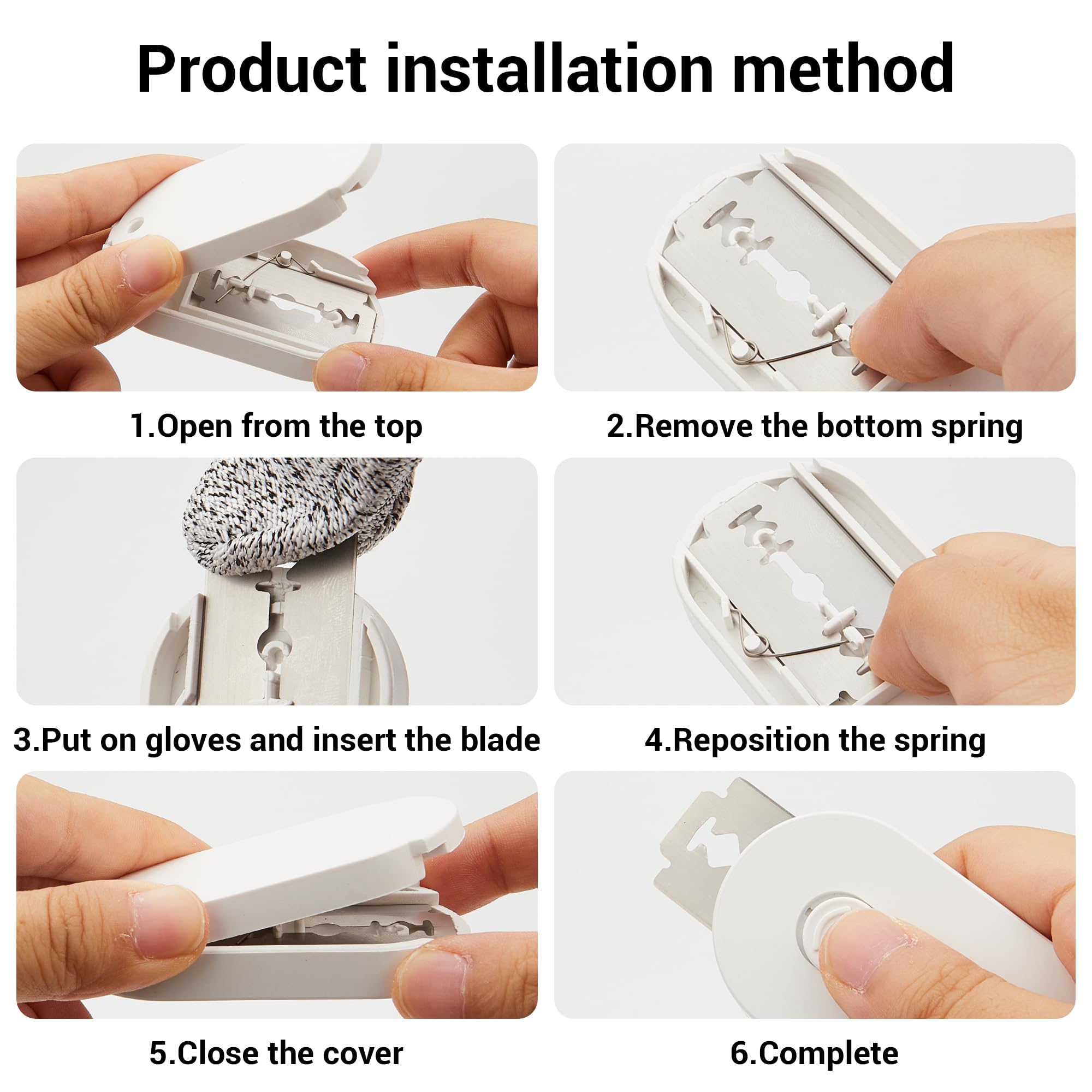 Product installation method

1.Open from the top

2.Remove the bottom spring

3.Put on gloves and insert the blade

4.Reposition the spring

5.Close the cover

6.Complete