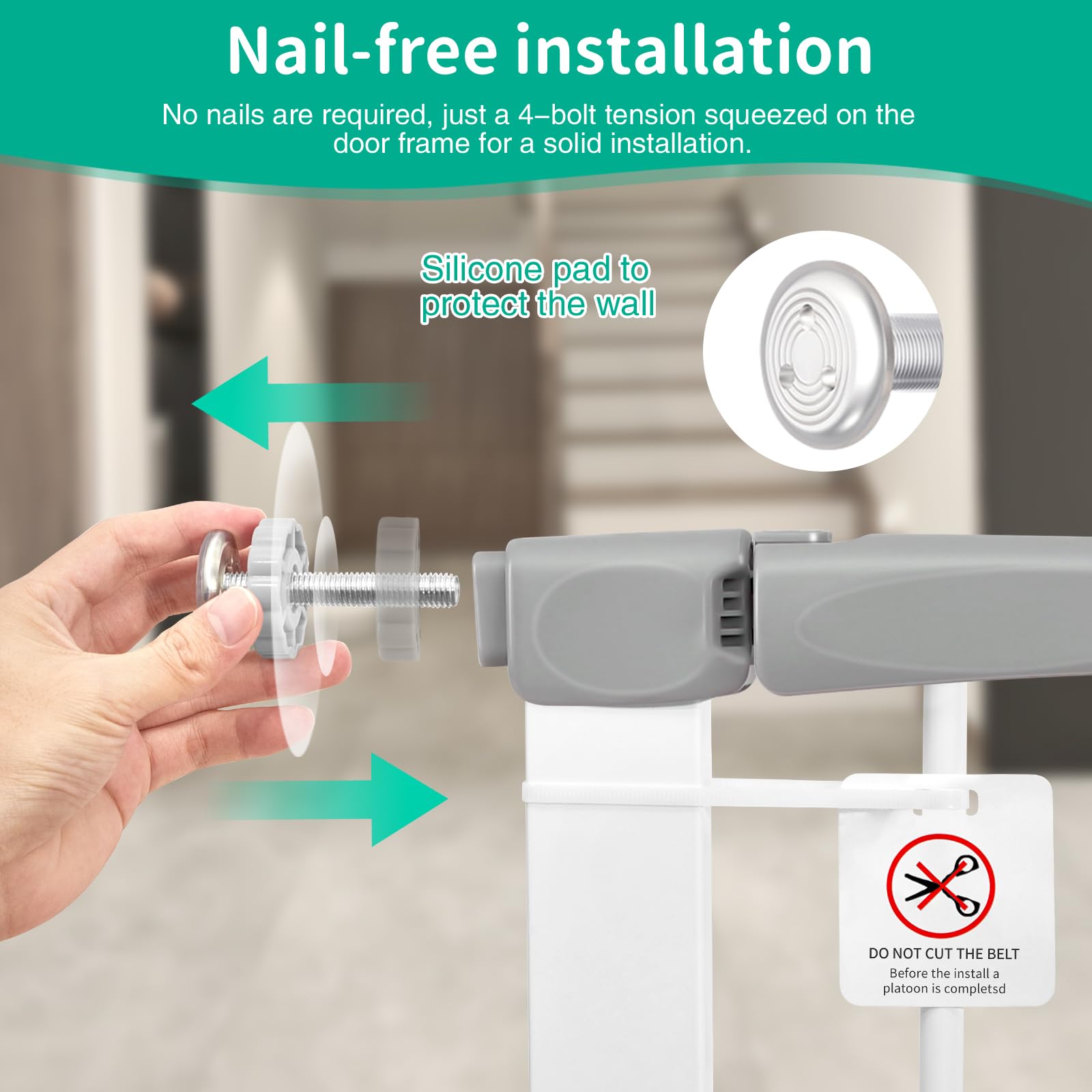 Nail-free installation

No nails are required, just a 4–bolt tension squeezed on the door frame for a solid installation.

Silicone pad to protect the wall

DO NOT CUT THE BELT
Before the install a platoon is completsd