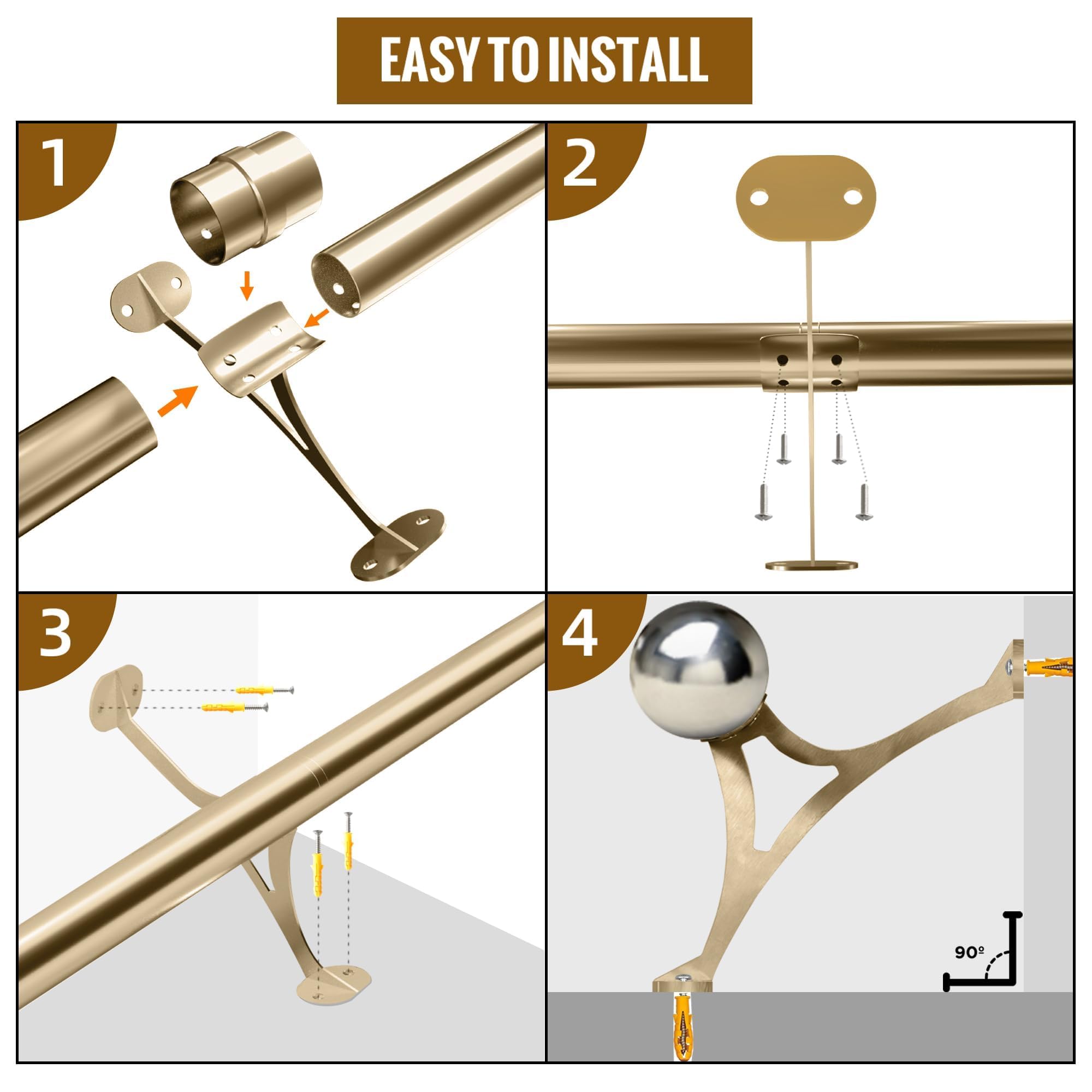 EASY TO INSTALL

1

2

3

4

90º