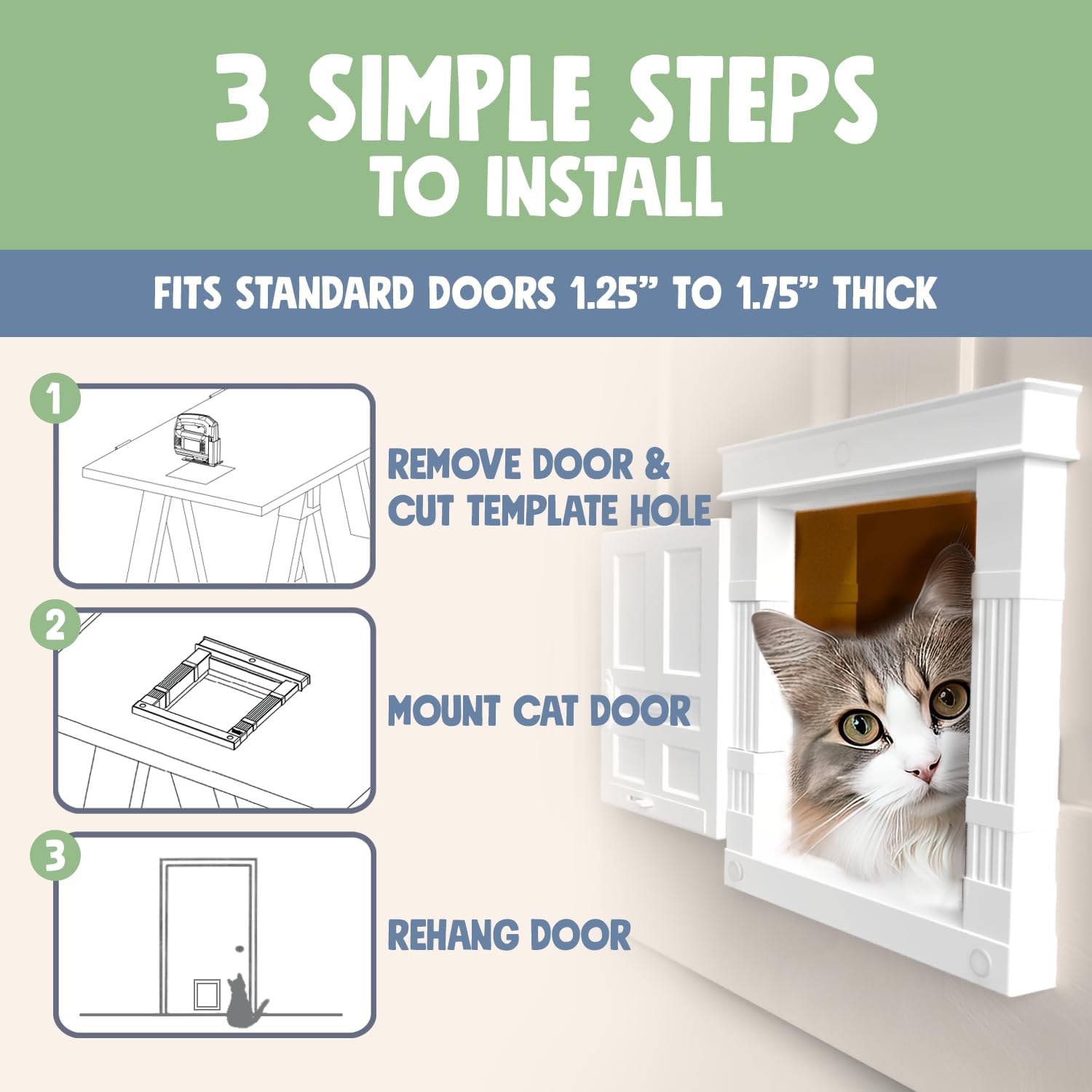 3 SIMPLE STEPS TO INSTALL

FITS STANDARD DOORS 1.25” TO 1.75” THICK

1

REMOVE DOOR & CUT TEMPLATE HOLE

2

MOUNT CAT DOOR

3

REHANG DOOR