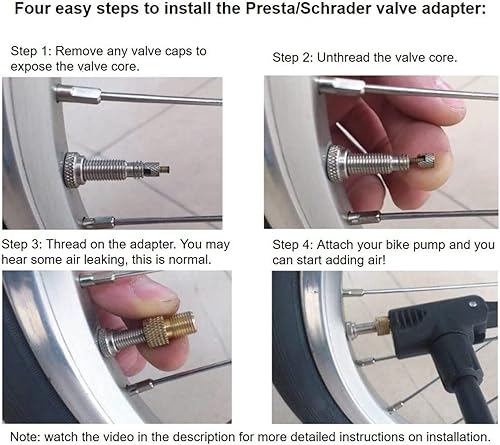 Four easy steps to install the Presta/Schrader valve adapter:

Step 1: Remove any valve caps to expose the valve core.

Step 2: Unthread the valve core.

Step 3: Thread on the adapter. You may hear some air leaking, this is normal.

Step 4: Attach your bike pump and you can start adding air!

Note: watch the video in the description for more detailed instructions on installation.