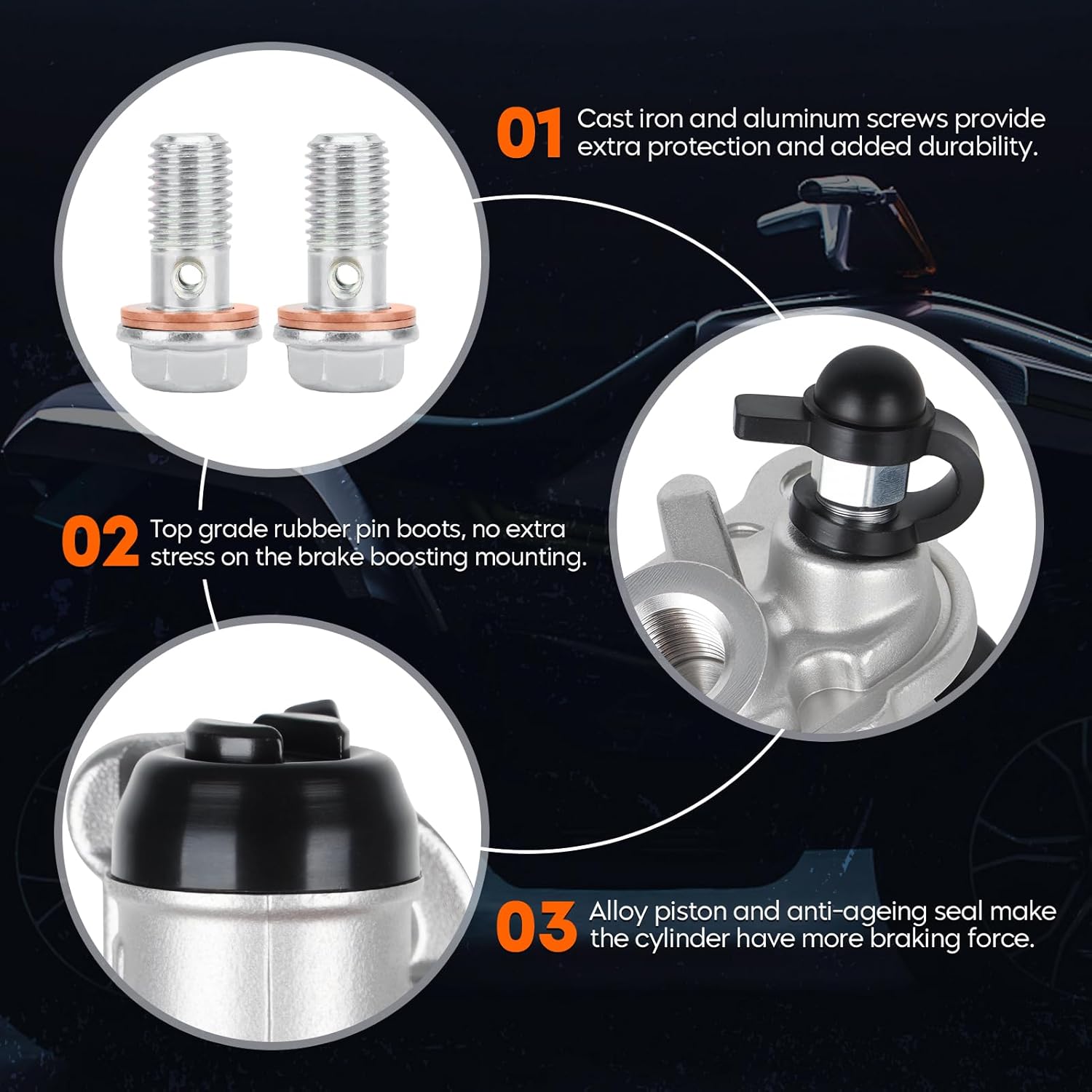 01 Cast iron and aluminum screws provide extra protection and added durability.

02 Top grade rubber pin boots, no extra stress on the brake boosting mounting.

03 Alloy piston and anti-ageing seal make the cylinder have more braking force.