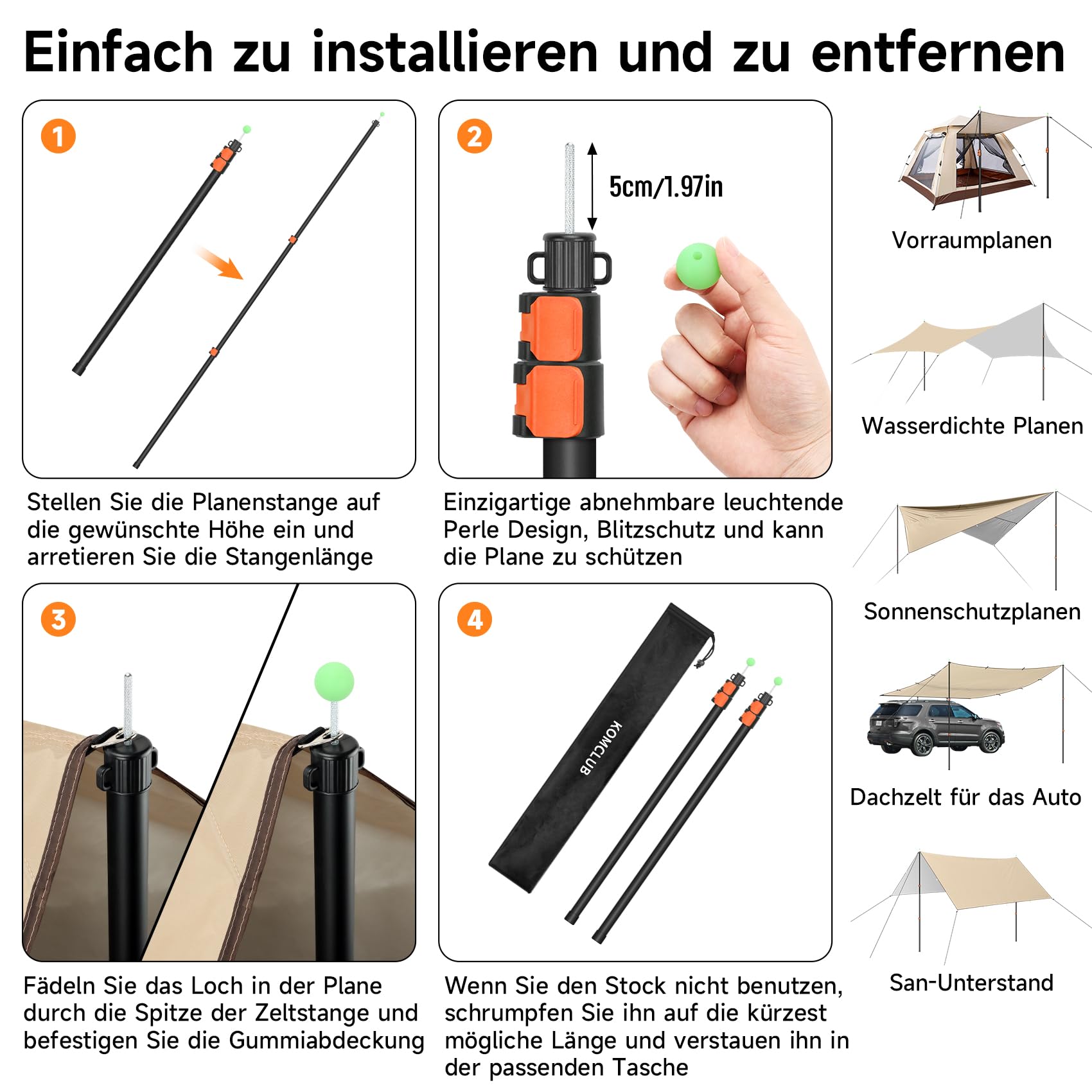 Einfach zu installieren und zu entfernen

1

Stellen Sie die Planenstange auf die gewünschte Höhe ein und arretieren Sie die Stangenlänge

2

5cm/1.97in

Einzigartige abnehmbare leuchtende Perle Design, Blitzschutz und kann die Plane zu schützen

3

Fädeln Sie das Loch in der Plane durch die Spitze der Zeltstange und befestigen Sie die Gummiabdeckung

4

KOMCLUB

Wenn Sie den Stock nicht benutzen, schrumpfen Sie ihn auf die kürzest mögliche Länge und verstauen ihn in der passenden Tasche

Vorraumplanen

Wasserdichte Planen

Sonnenschutzplanen

Dachzelt für das Auto

San-Unterstand