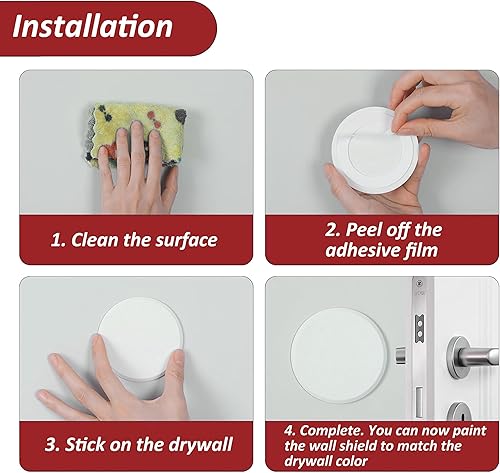 Installation

1. Clean the surface

2. Peel off the adhesive film

3. Stick on the drywall

4. Complete. You can now paint the wall shield to match the drywall color