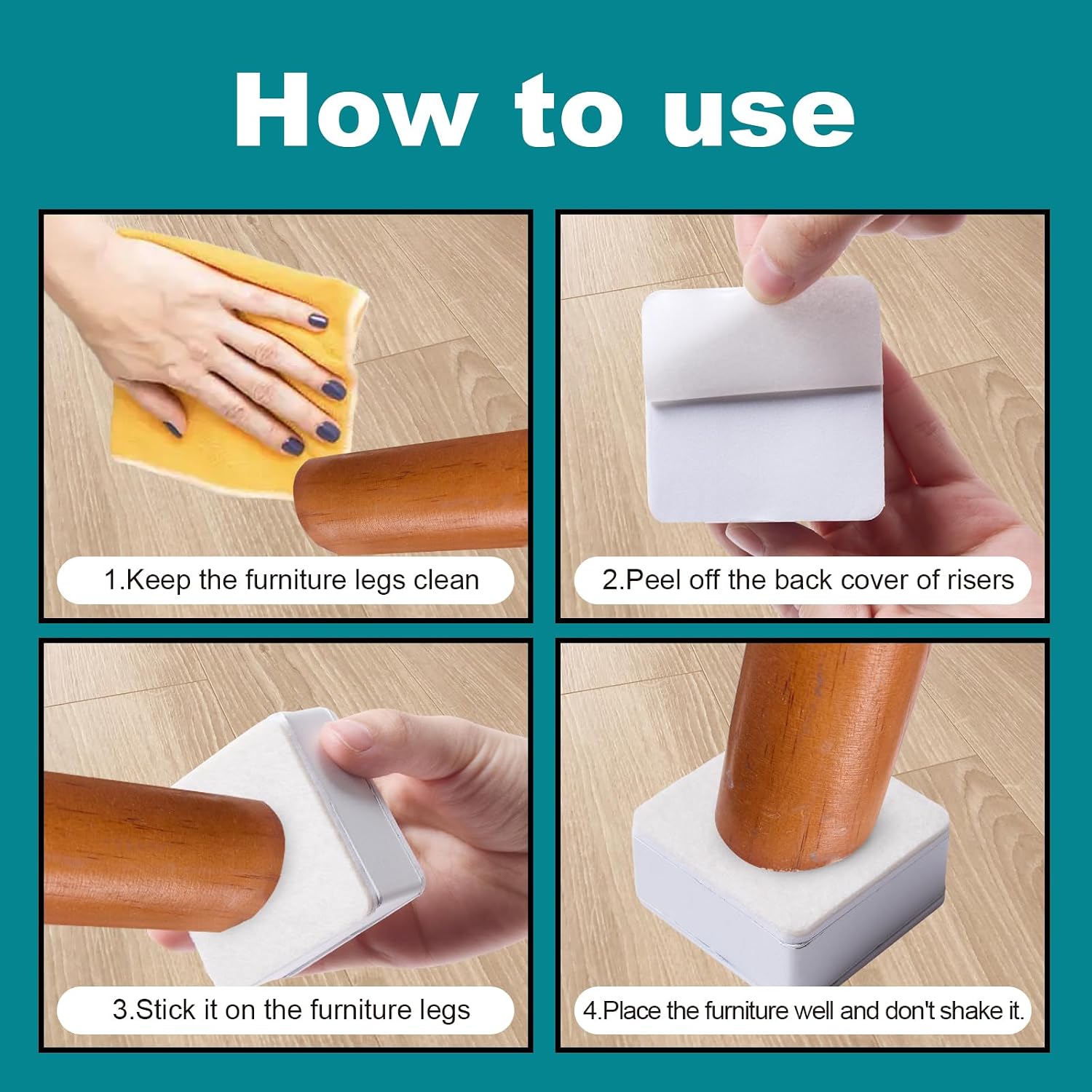 How to use

1.Keep the furniture legs clean

2.Peel off the back cover of risers

3.Stick it on the furniture legs

4.Place the furniture well and don't shake it.