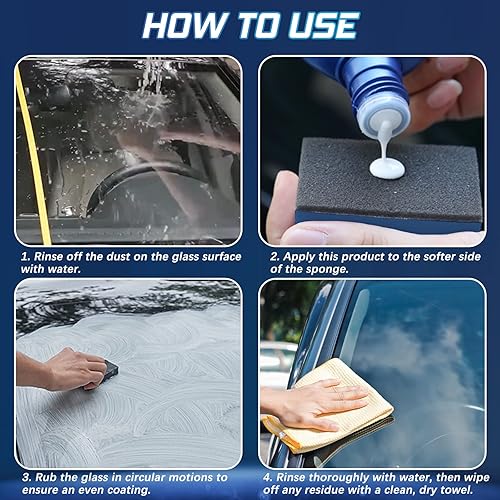 HOW TO USE

1. Rinse off the dust on the glass surface with water.

2. Apply this product to the softer side of the sponge.

3. Rub the glass in circular motions to ensure an even coating.

4. Rinse thoroughly with water, then wipe off any residue with a clean, dry towel.