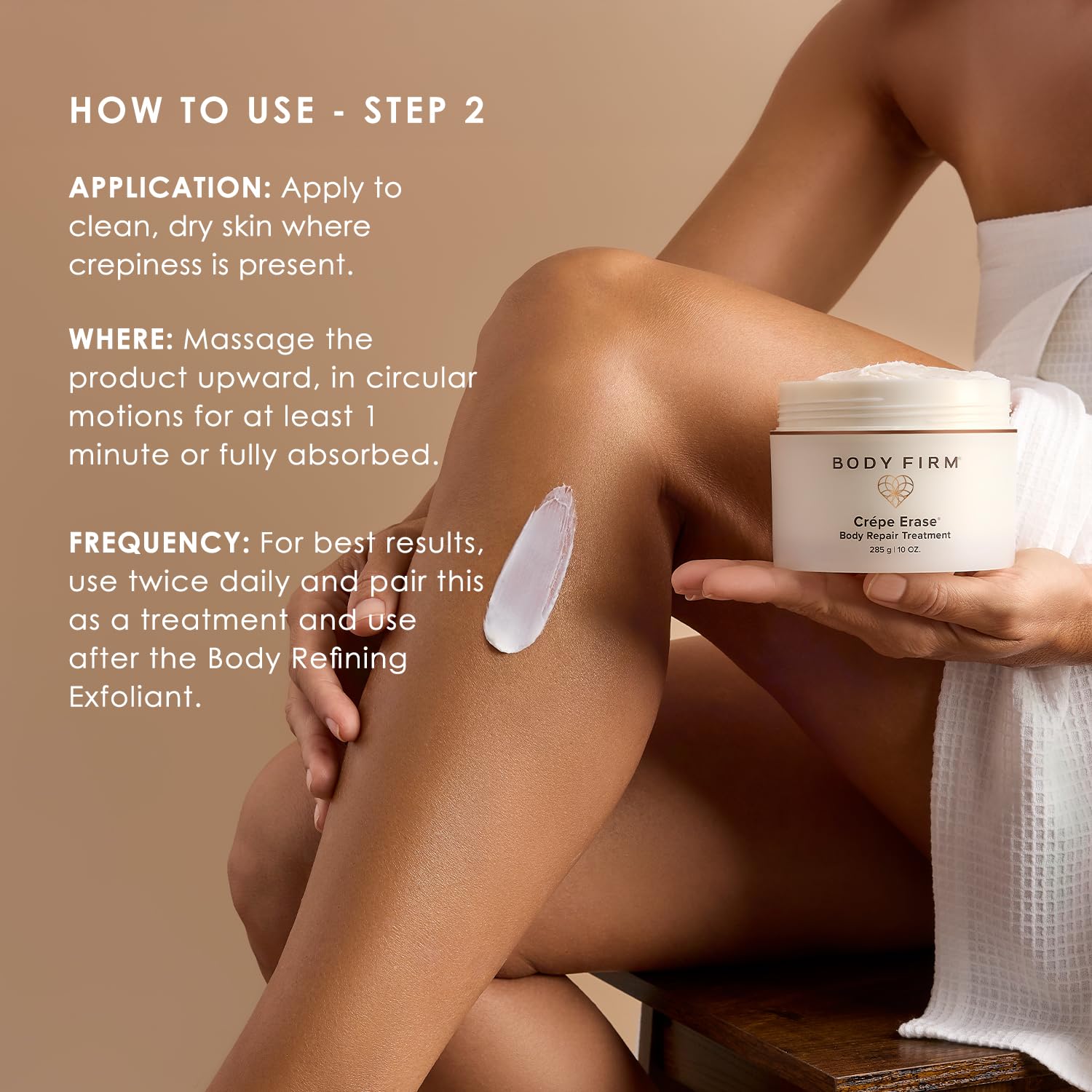 HOW TO USE - STEP 2

APPLICATION: Apply to clean, dry skin where crepiness is present.

WHERE: Massage the product upward, in circular motions for at least 1 minute or fully absorbed.

FREQUENCY: For best results, use twice daily and pair this as a treatment and use after the Body Refining Exfoliant.

BODY FIRM

Crépe Erase
Body Repair Treatment
285 g | 10 OZ.