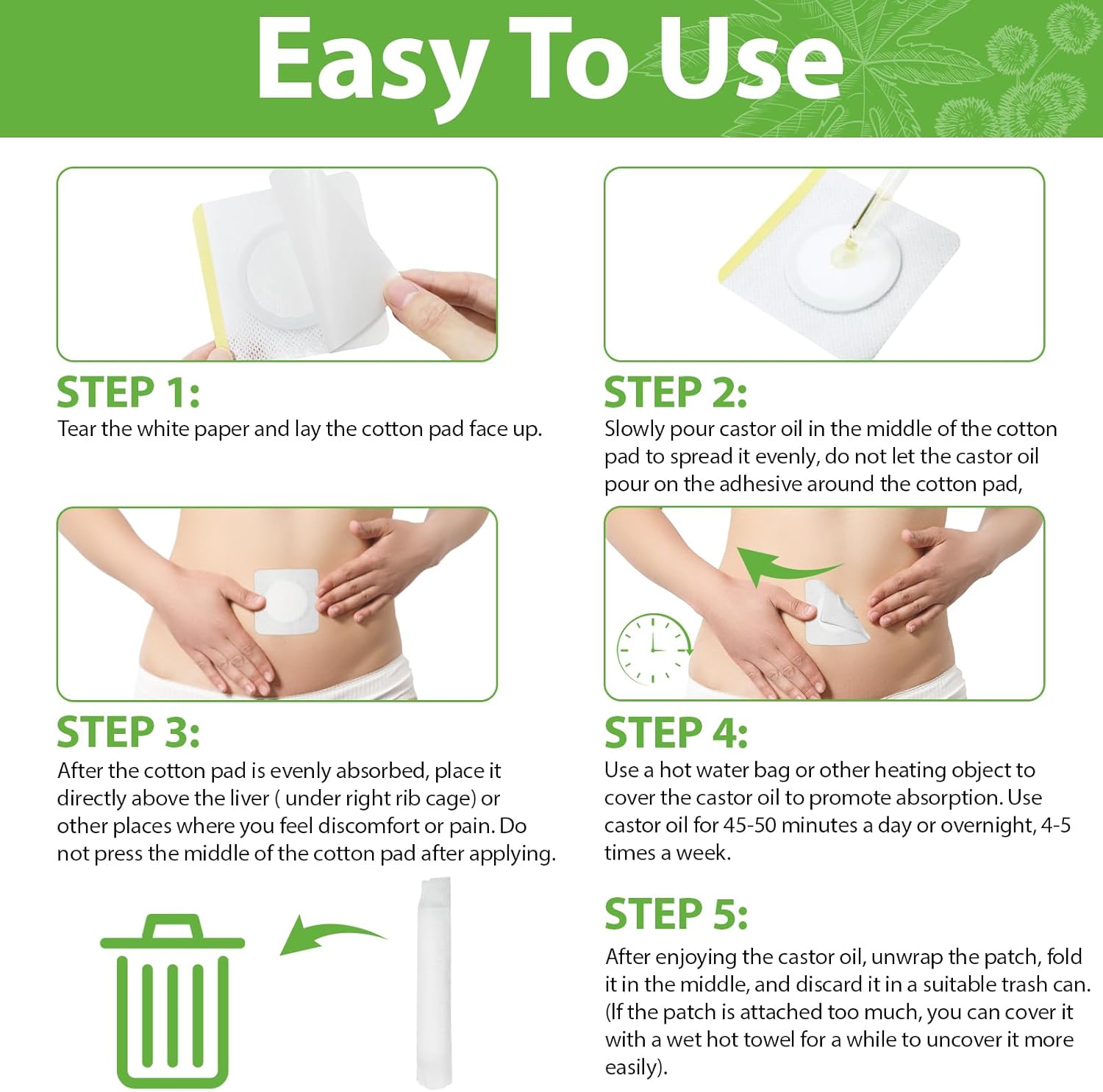 Easy To Use

STEP 1:
Tear the white paper and lay the cotton pad face up.

STEP 2:
Slowly pour castor oil in the middle of the cotton pad to spread it evenly, do not let the castor oil pour on the adhesive around the cotton pad,

STEP 3:
After the cotton pad is evenly absorbed, place it directly above the liver ( under right rib cage) or other places where you feel discomfort or pain. Do not press the middle of the cotton pad after applying.

STEP 4:
Use a hot water bag or other heating object to cover the castor oil to promote absorption. Use castor oil for 45-50 minutes a day or overnight, 4-5 times a week.

STEP 5:
After enjoying the castor oil, unwrap the patch, fold it in the middle, and discard it in a suitable trash can. (If the patch is attached too much, you can cover it with a wet hot towel for a while to uncover it more easily).