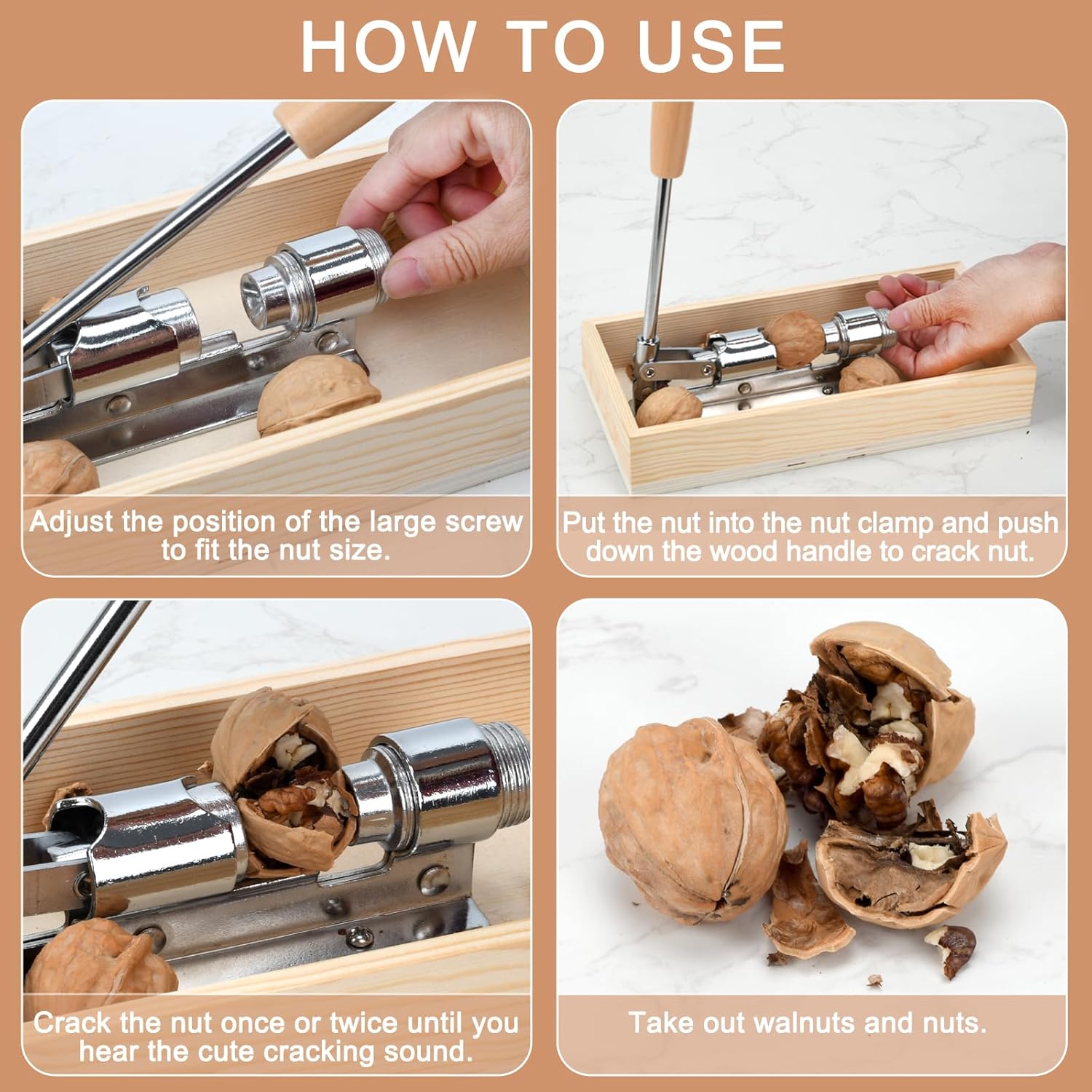 HOW TO USE

Adjust the position of the large screw to fit the nut size.

Put the nut into the nut clamp and push down the wood handle to crack nut.

Crack the nut once or twice until you hear the cute cracking sound.

Take out walnuts and nuts.