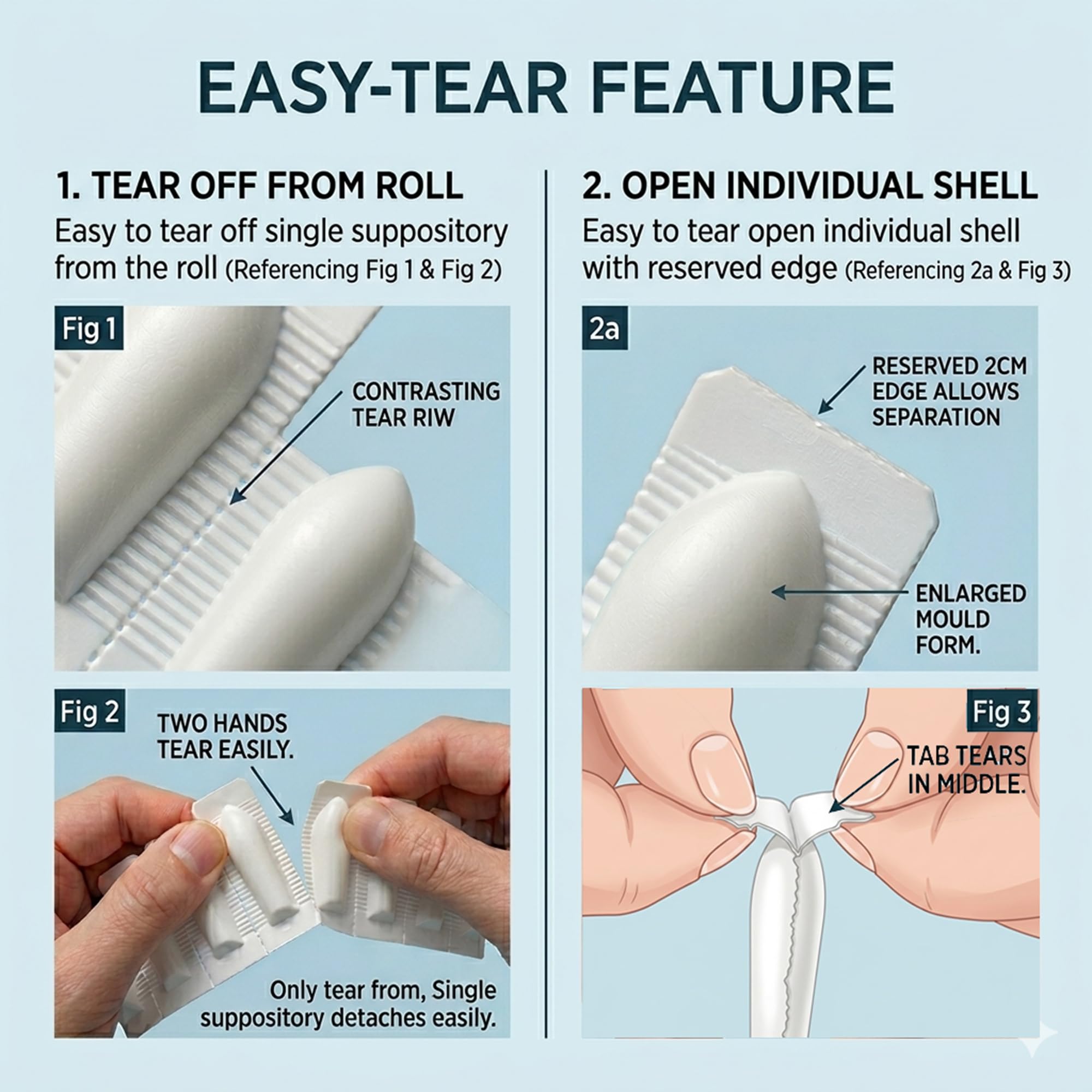 EASY-TEAR FEATURE

1. TEAR OFF FROM ROLL

Easy to tear off single suppository from the roll (Referencing Fig 1 & Fig 2)

Fig 1

CONTRASTING TEAR RIW

Fig 2

TWO HANDS TEAR EASILY.

Only tear from, Single suppository detaches easily.

2. OPEN INDIVIDUAL SHELL

Easy to tear open individual shell with reserved edge (Referencing 2a & Fig 3)

2a

RESERVED 2CM EDGE ALLOWS SEPARATION

ENLARGED MOULD FORM.

Fig 3

TAB TEARS IN MIDDLE.