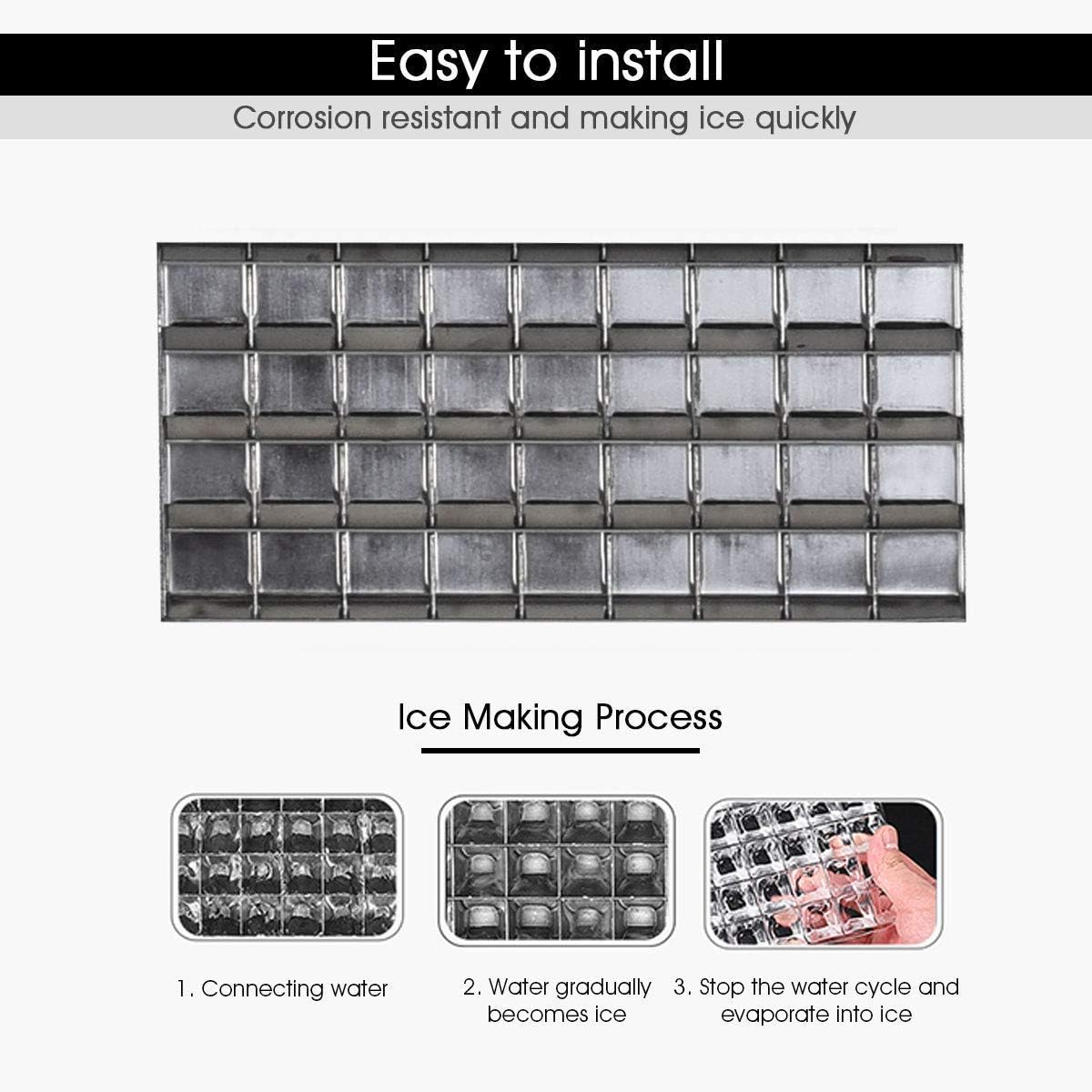 Easy to install

Corrosion resistant and making ice quickly

Ice Making Process

1. Connecting water

2. Water gradually becomes ice

3. Stop the water cycle and evaporate into ice