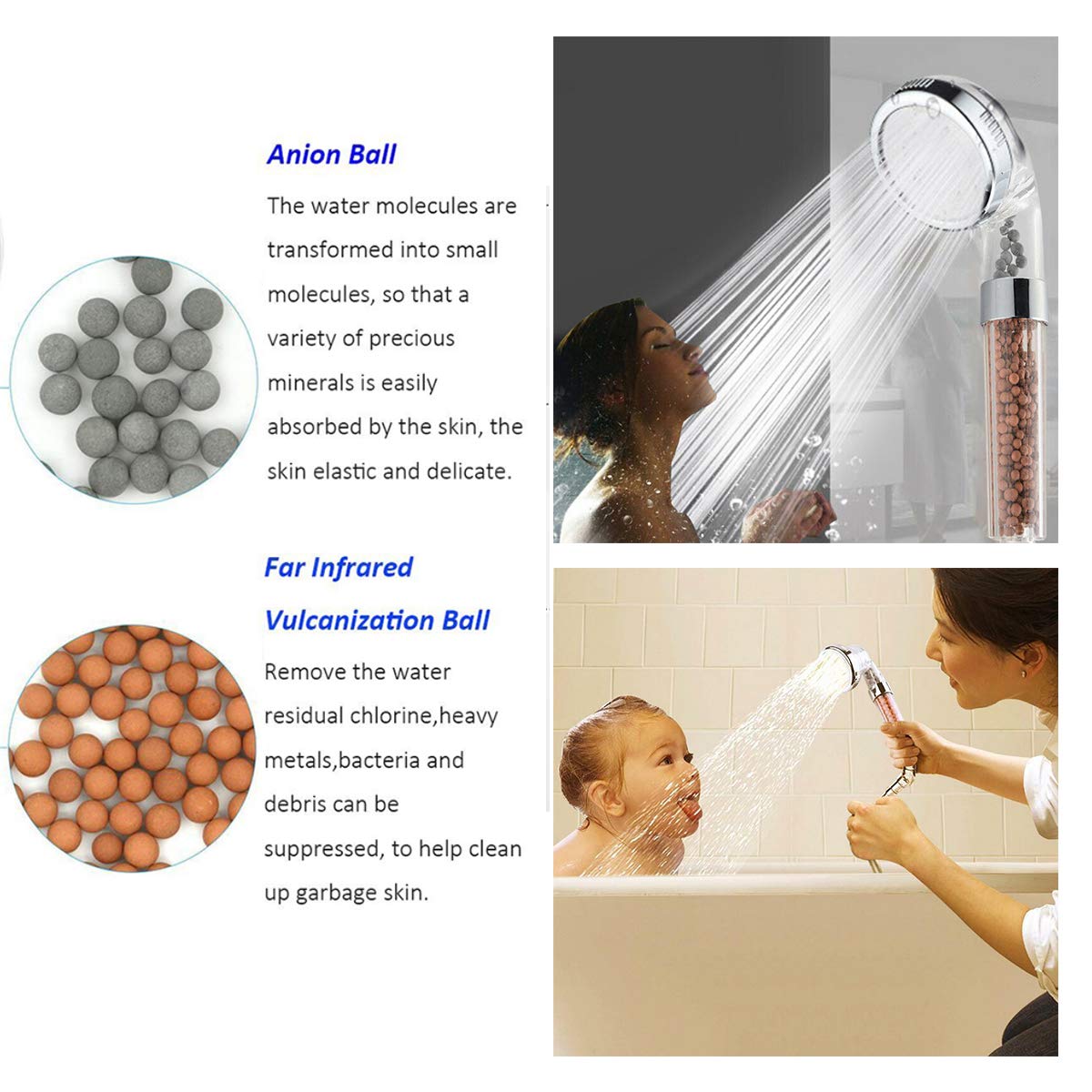 Anion Ball

The water molecules are transformed into small molecules, so that a variety of precious minerals is easily absorbed by the skin, the skin elastic and delicate.

Far Infrared Vulcanization Ball

Remove the water residual chlorine,heavy metals,bacteria and debris can be suppressed, to help clean up garbage skin.