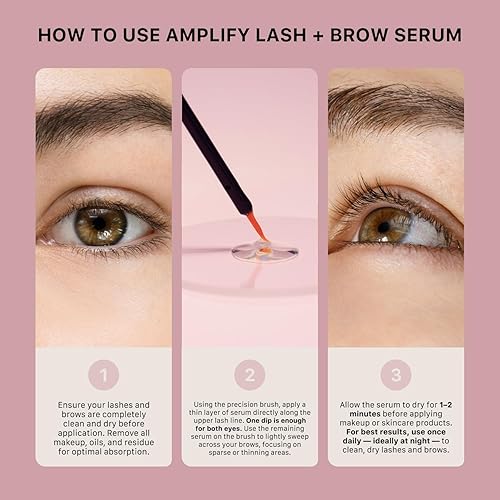 HOW TO USE AMPLIFY LASH + BROW SERUM

1

Ensure your lashes and brows are completely clean and dry before application. Remove all makeup, oils, and residue for optimal absorption.

2

Using the precision brush, apply a thin layer of serum directly along the upper lash line. One dip is enough for both eyes. Use the remaining serum on the brush to lightly sweep across your brows, focusing on sparse or thinning areas.

3

Allow the serum to dry for 1–2 minutes before applying makeup or skincare products. For best results, use once daily — ideally at night — to clean, dry lashes and brows.