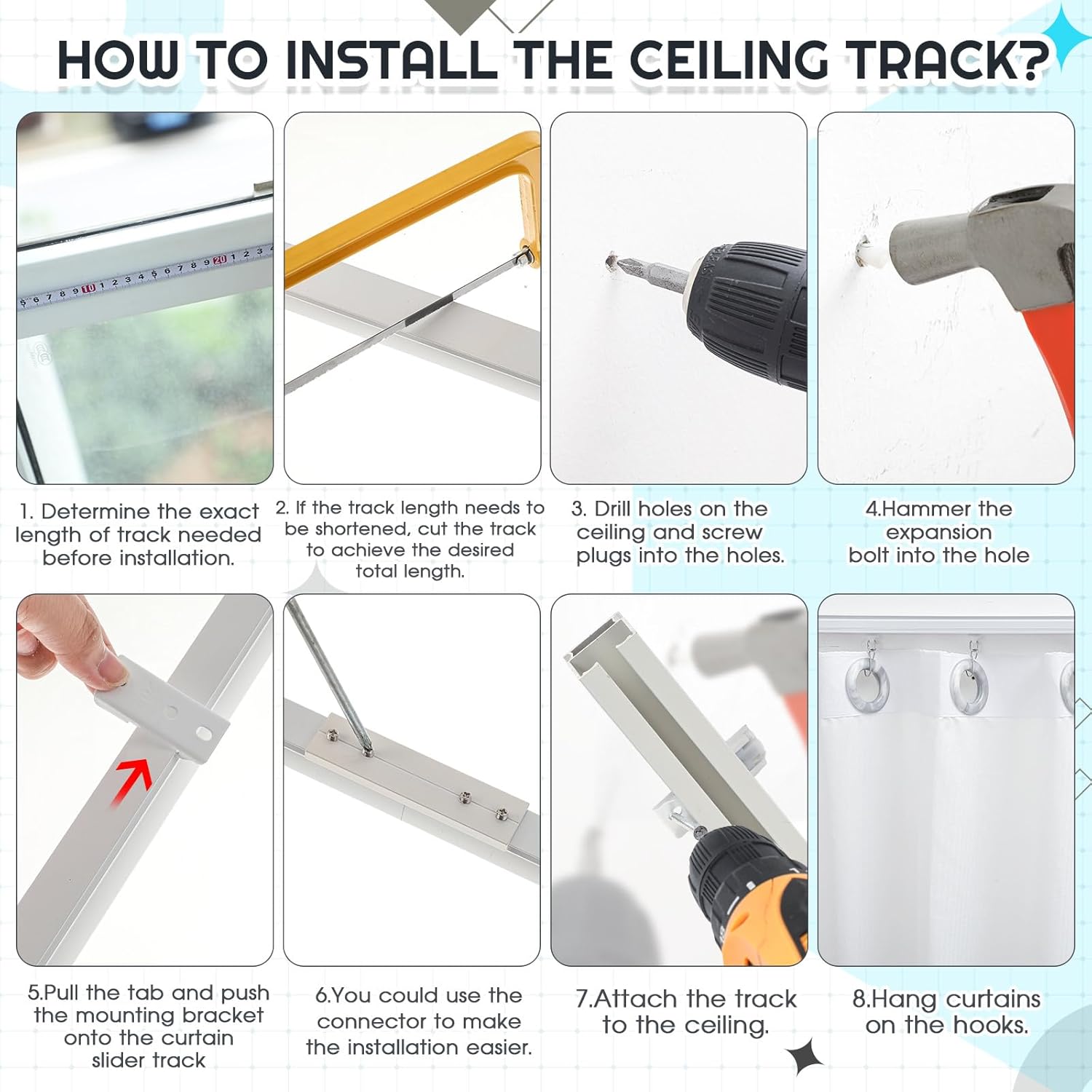 HOW TO INSTALL THE CEILING TRACK?

1. Determine the exact length of track needed before installation.

2. If the track length needs to be shortened, cut the track to achieve the desired total length.

3. Drill holes on the ceiling and screw plugs into the holes.

4.Hammer the expansion bolt into the hole

5.Pull the tab and push the mounting bracket onto the curtain slider track

6.You could use the connector to make the installation easier.

7.Attach the track to the ceiling.

8.Hang curtains on the hooks.