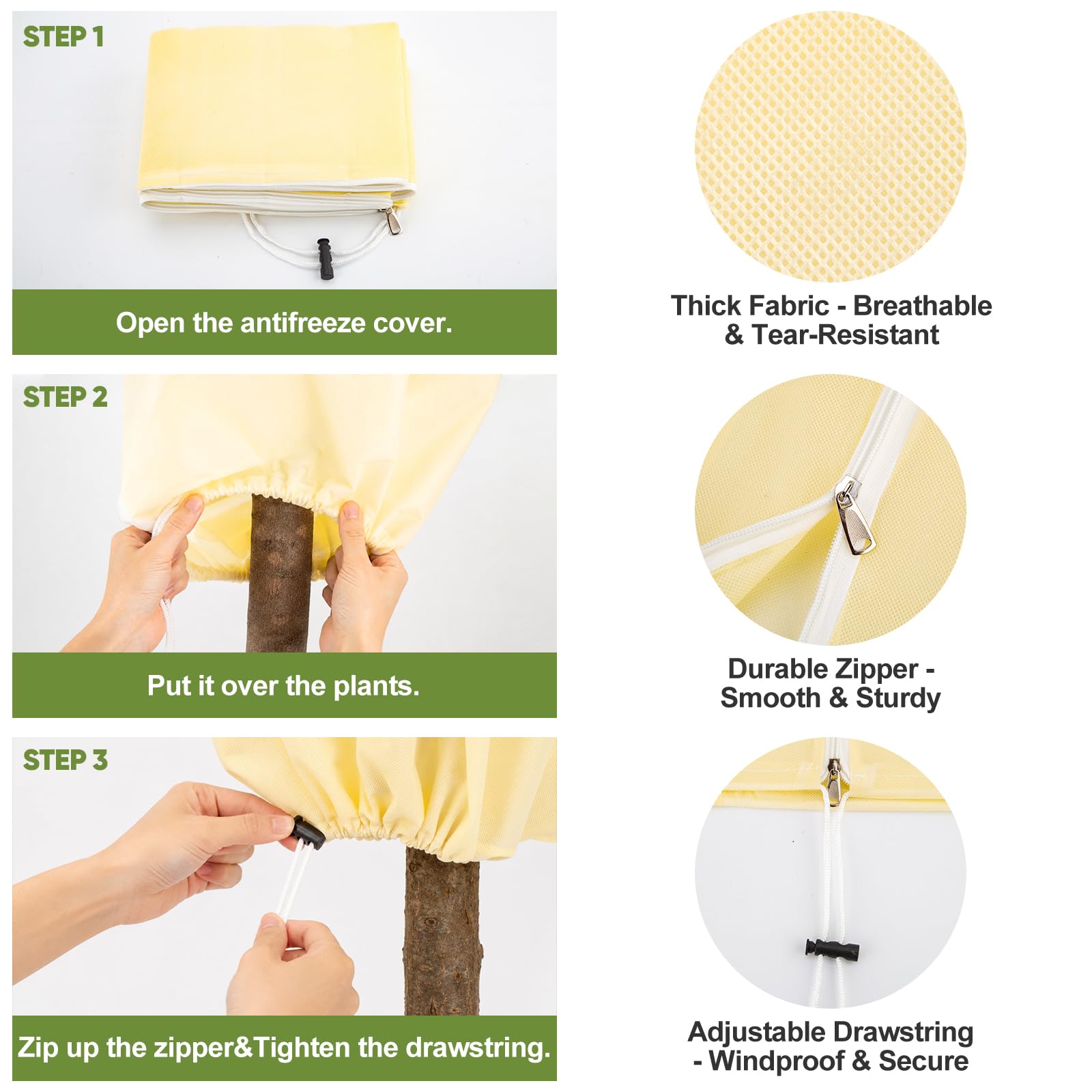 STEP 1

Open the antifreeze cover.

STEP 2

Put it over the plants.

STEP 3

Zip up the zipper&Tighten the drawstring.

Thick Fabric - Breathable & Tear-Resistant

Durable Zipper - Smooth & Sturdy

Adjustable Drawstring - Windproof & Secure