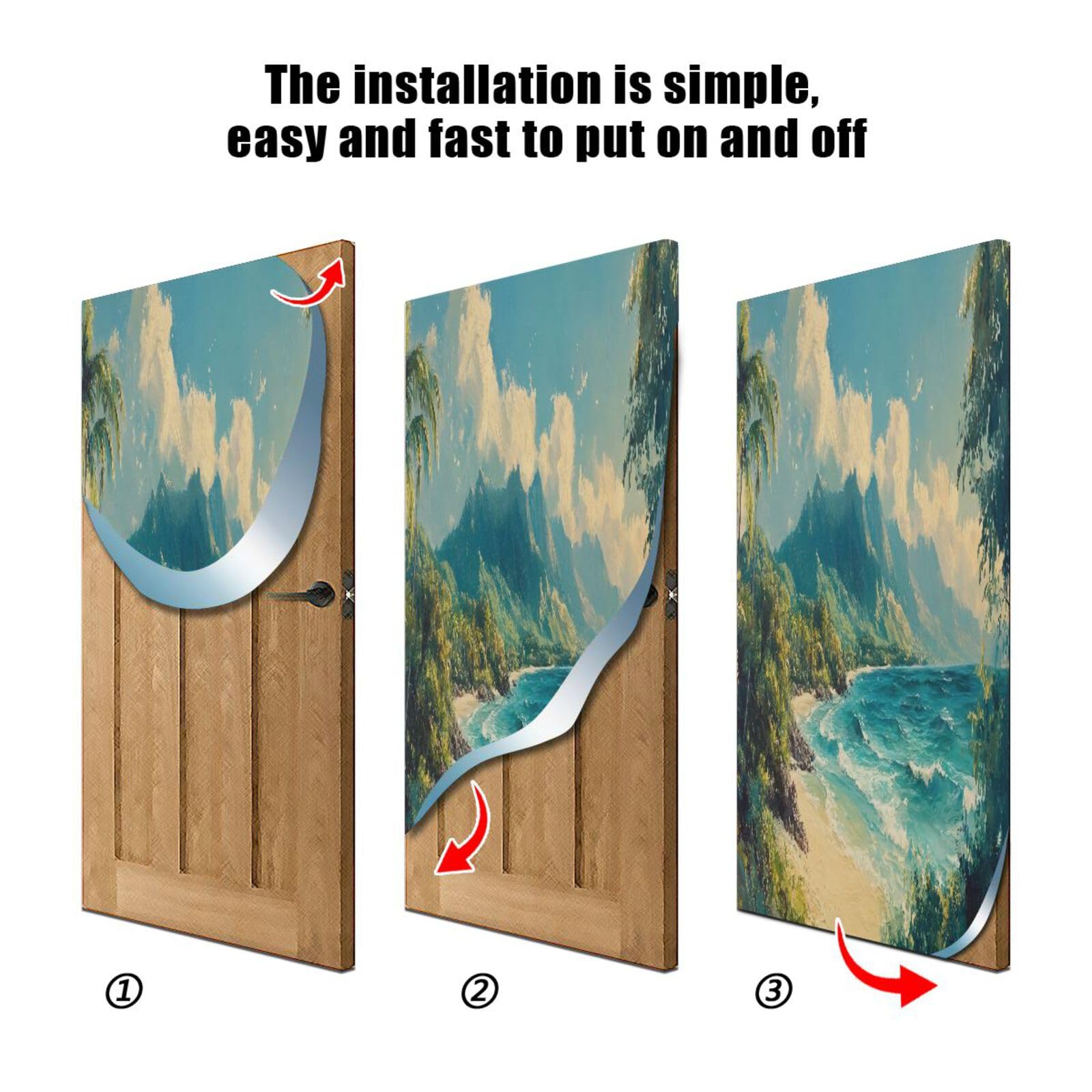 The installation is simple, easy and fast to put on and off

①

②

③