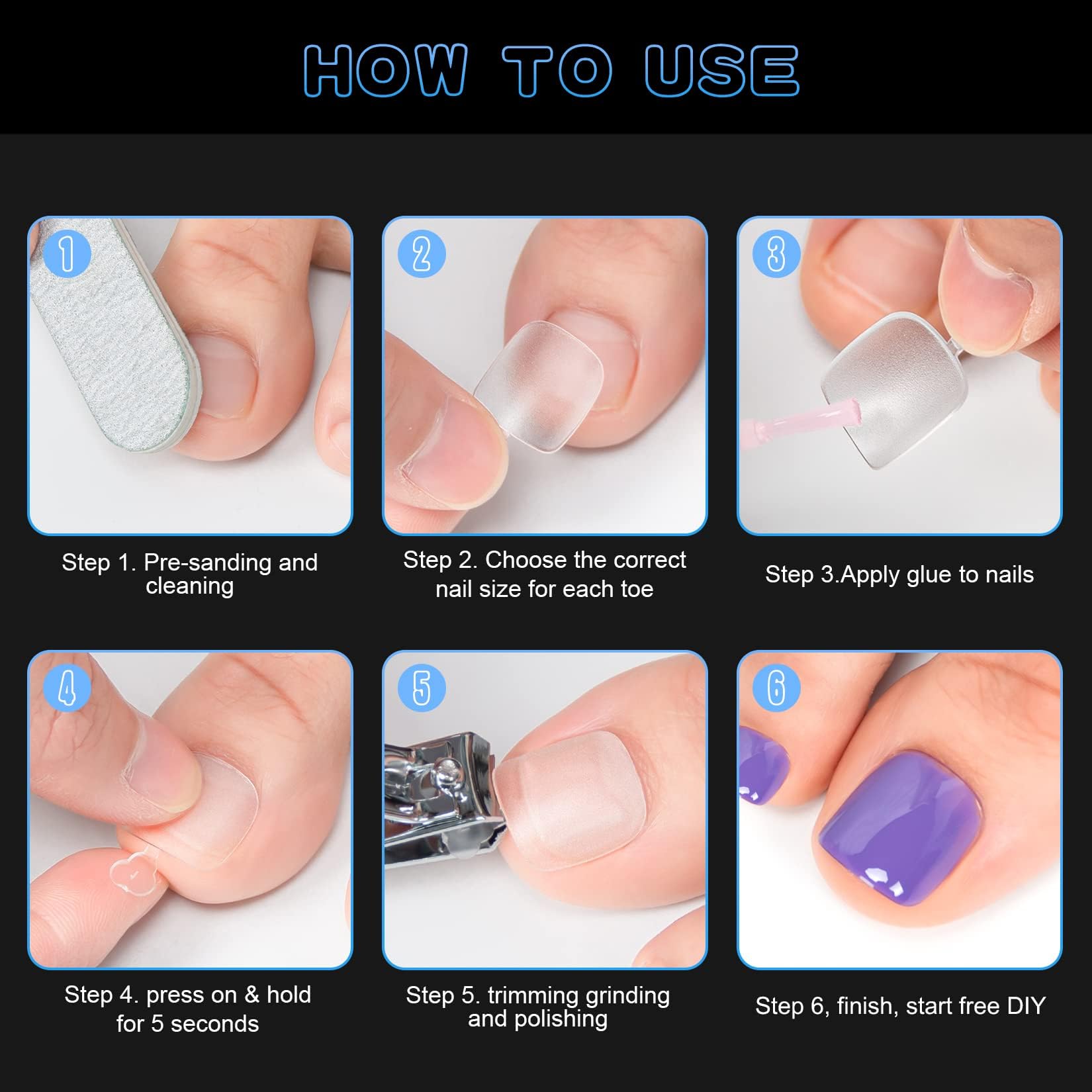 HOW TO USE

1

Step 1. Pre-sanding and cleaning

2

Step 2. Choose the correct nail size for each toe

3

Step 3.Apply glue to nails

4

Step 4. press on & hold for 5 seconds

5

Step 5. trimming grinding and polishing

6

Step 6, finish, start free DIY