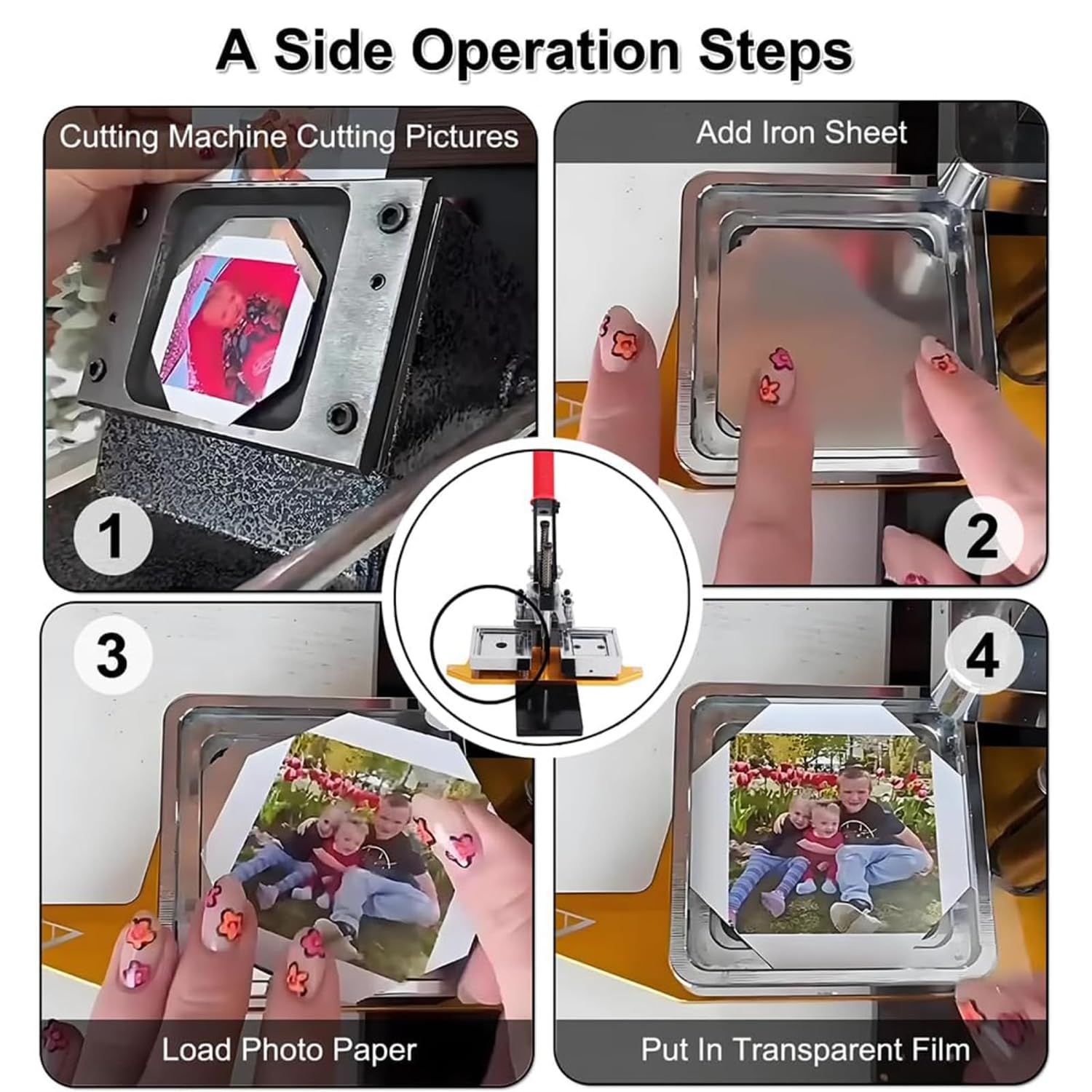 A Side Operation Steps

Cutting Machine Cutting Pictures

1

Add Iron Sheet

2

3

Load Photo Paper

4

Put In Transparent Film