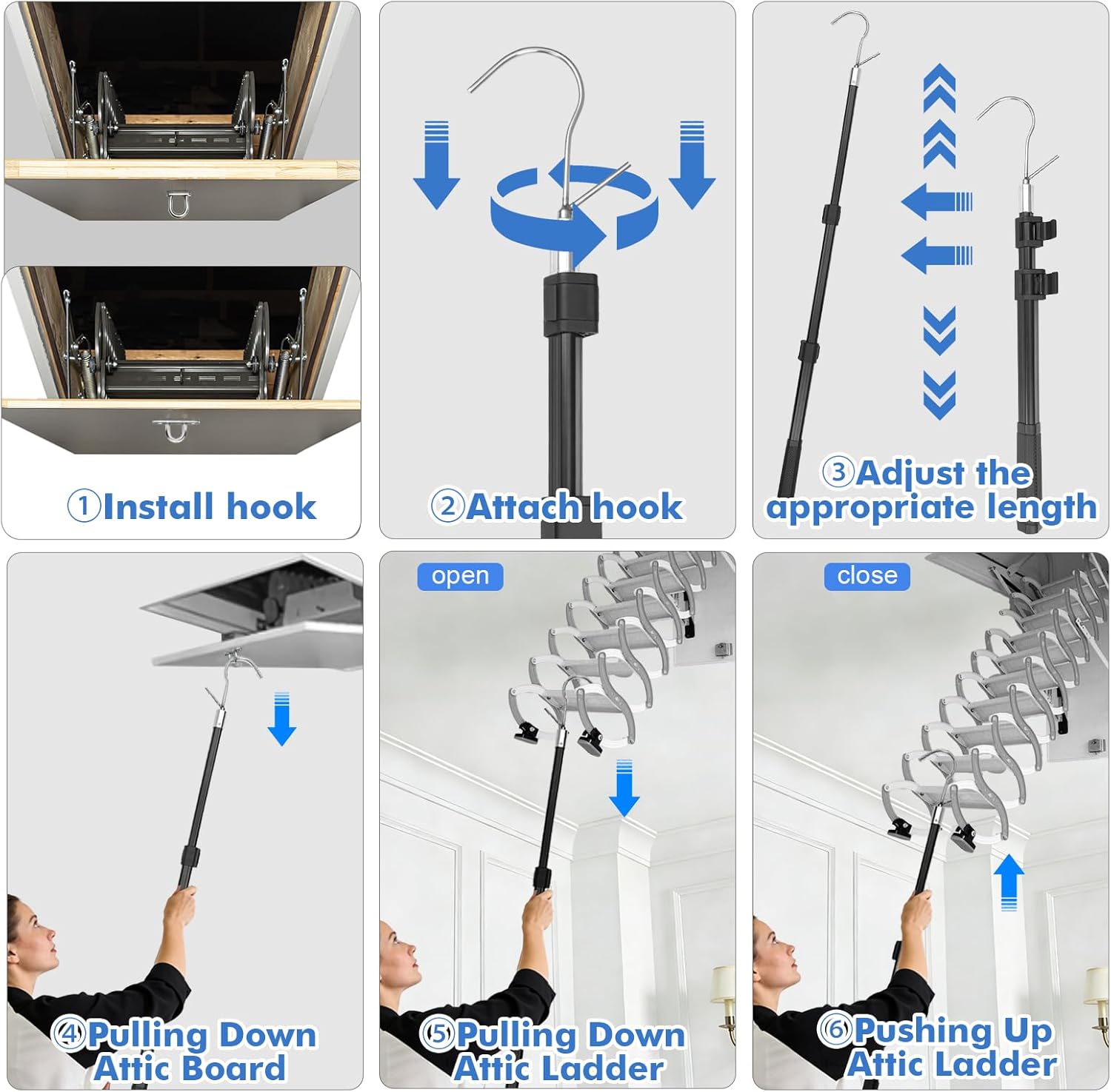 ①Install hook

②Attach hook

③Adjust the appropriate length

④Pulling Down Attic Board

open

⑤Pulling Down Attic Ladder

close

⑥Pushing Up Attic Ladder