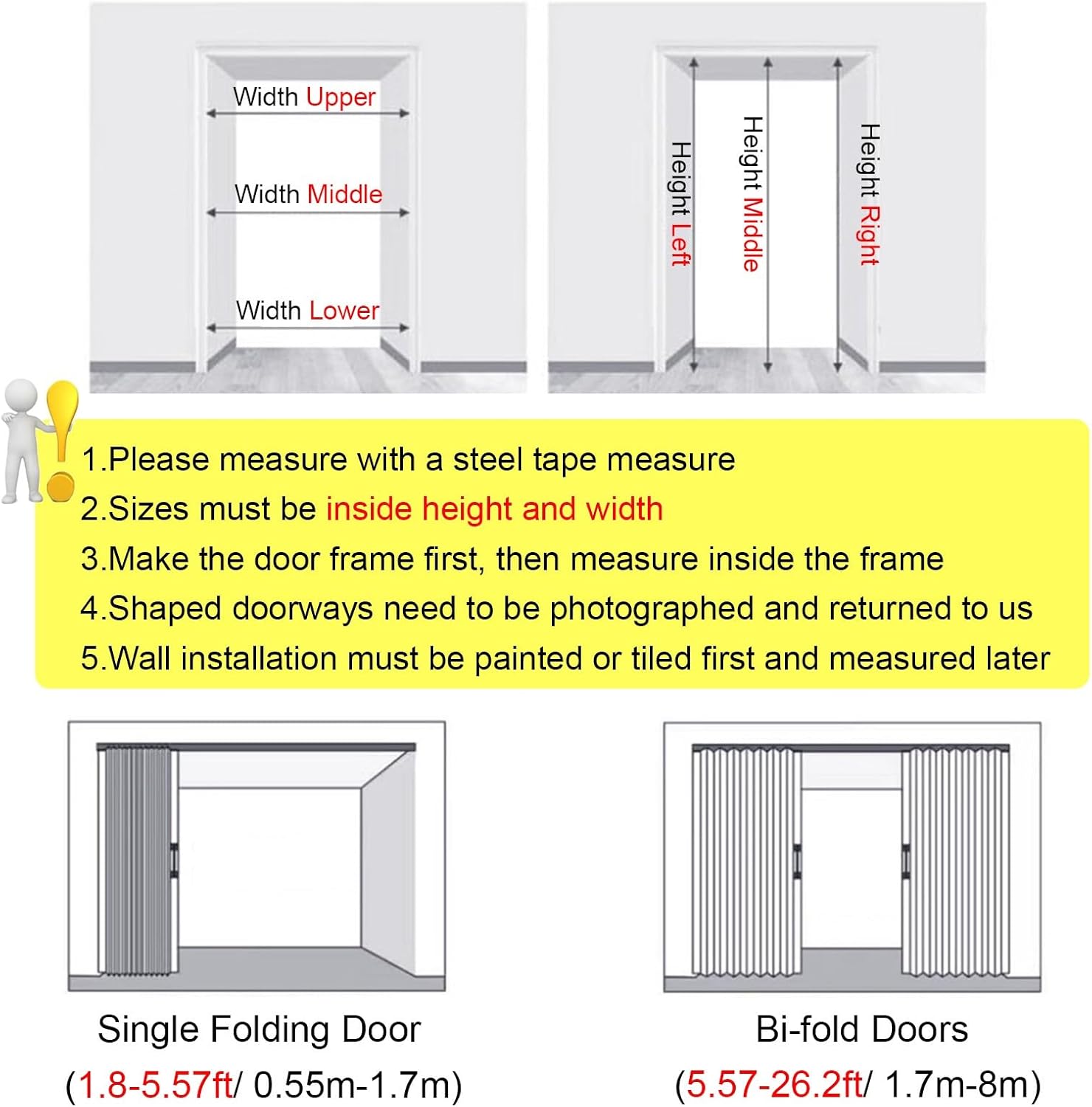 Width Upper

Width Middle

Width Lower

Height Left

Height Middle

Height Right

1.Please measure with a steel tape measure
2.Sizes must be inside height and width
3.Make the door frame first, then measure inside the frame
4.Shaped doorways need to be photographed and returned to us
5.Wall installation must be painted or tiled first and measured later

Single Folding Door
(1.8-5.57ft/ 0.55m-1.7m)

Bi-fold Doors
(5.57-26.2ft/ 1.7m-8m)