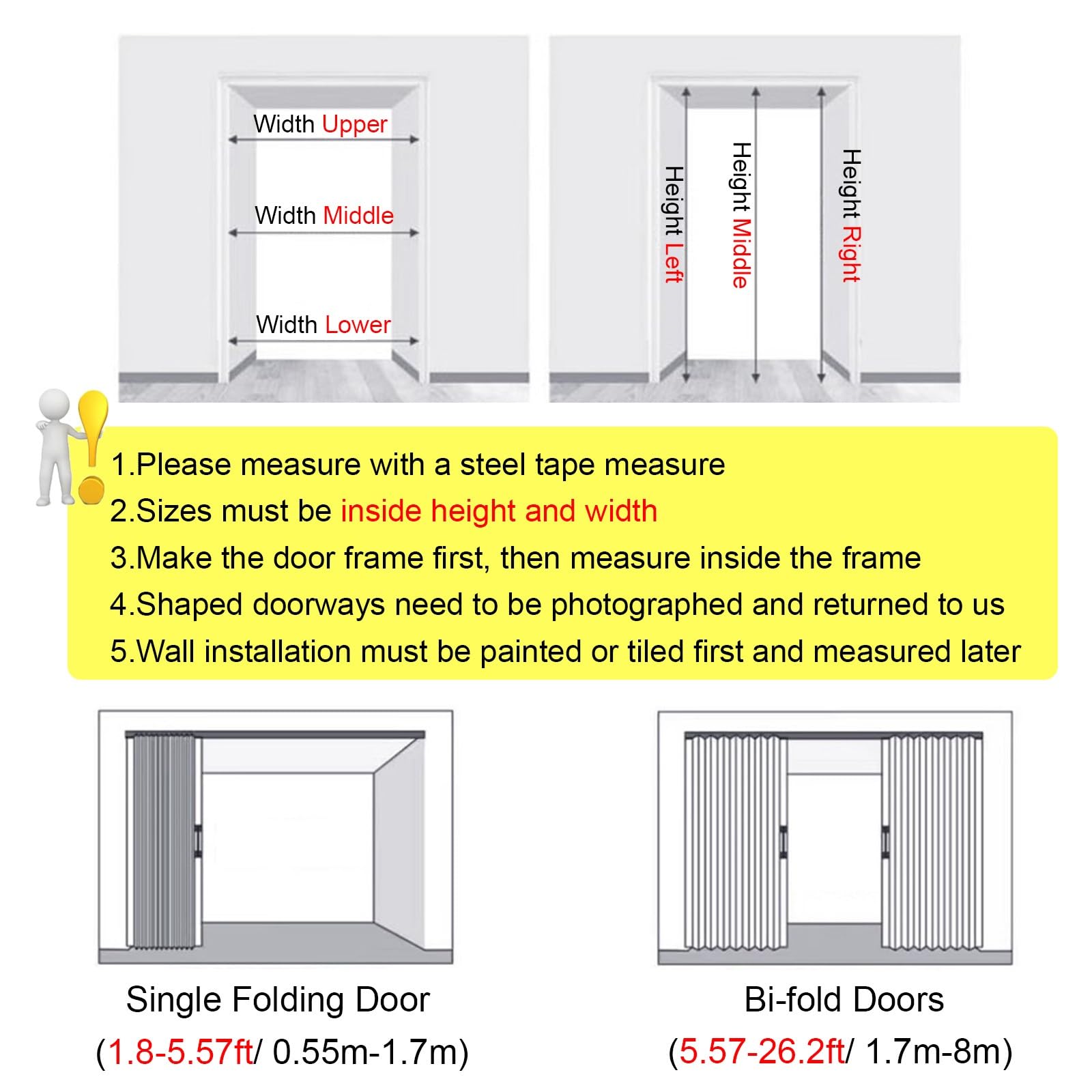 Width Upper

Width Middle

Width Lower

Height Left

Height Middle

Height Right

1.Please measure with a steel tape measure

2.Sizes must be inside height and width

3.Make the door frame first, then measure inside the frame

4.Shaped doorways need to be photographed and returned to us

5.Wall installation must be painted or tiled first and measured later

Single Folding Door

(1.8-5.57ft/ 0.55m-1.7m)

Bi-fold Doors

(5.57-26.2ft/ 1.7m-8m)