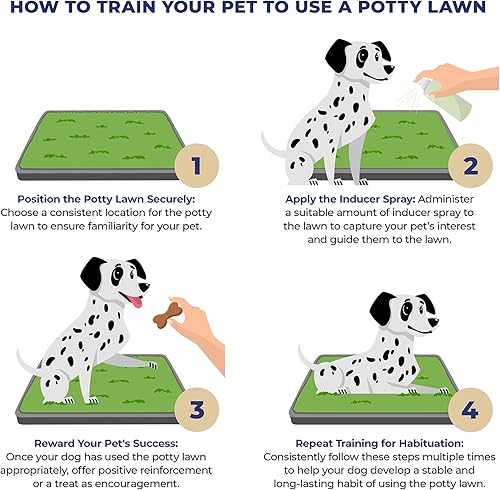 HOW TO TRAIN YOUR PET TO USE A POTTY LAWN

1

Position the Potty Lawn Securely: Choose a consistent location for the potty lawn to ensure familiarity for your pet.

2

Apply the Inducer Spray: Administer a suitable amount of inducer spray to the lawn to capture your pet's interest and guide them to the lawn.

3

Reward Your Pet's Success: Once your dog has used the potty lawn appropriately, offer positive reinforcement or a treat as encouragement.

4

Repeat Training for Habituation: Consistently follow these steps multiple times to help your dog develop a stable and long-lasting habit of using the potty lawn.