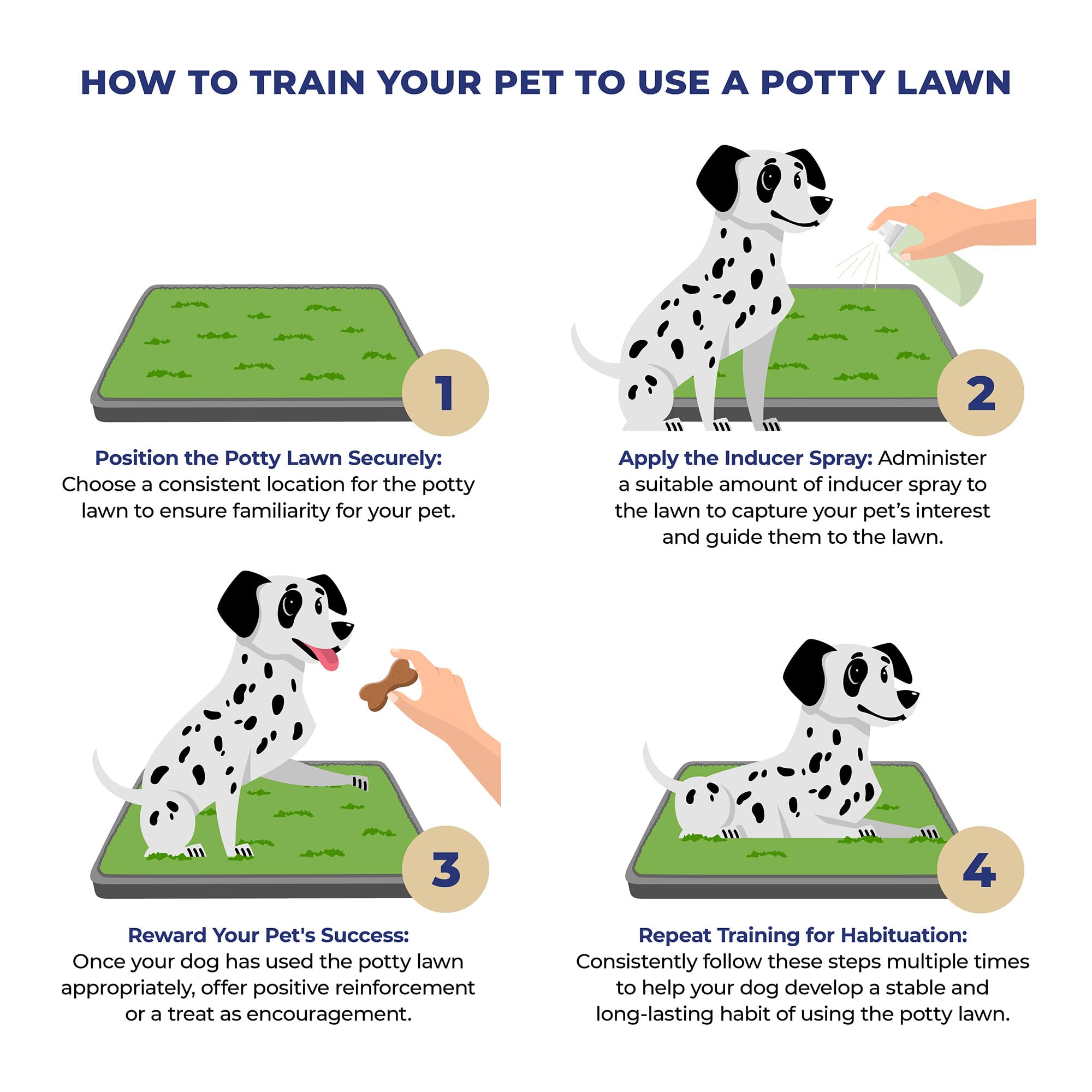 HOW TO TRAIN YOUR PET TO USE A POTTY LAWN

1

Position the Potty Lawn Securely: Choose a consistent location for the potty lawn to ensure familiarity for your pet.

2

Apply the Inducer Spray: Administer a suitable amount of inducer spray to the lawn to capture your pet's interest and guide them to the lawn.

3

Reward Your Pet's Success: Once your dog has used the potty lawn appropriately, offer positive reinforcement or a treat as encouragement.

4

Repeat Training for Habituation: Consistently follow these steps multiple times to help your dog develop a stable and long-lasting habit of using the potty lawn.