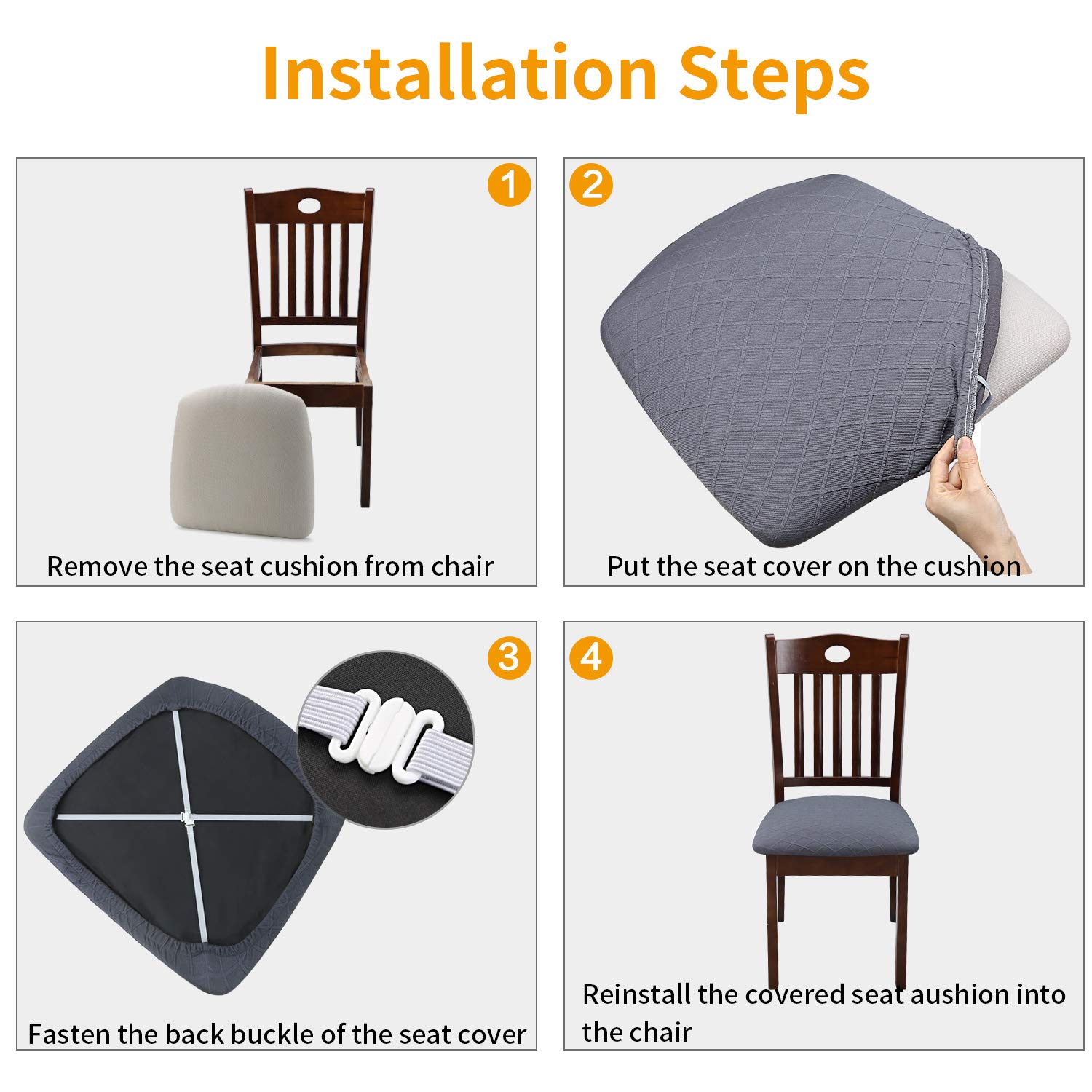 Installation Steps

1

Remove the seat cushion from chair

2

Put the seat cover on the cushion

3

Fasten the back buckle of the seat cover

4

Reinstall the covered seat aushion into the chair