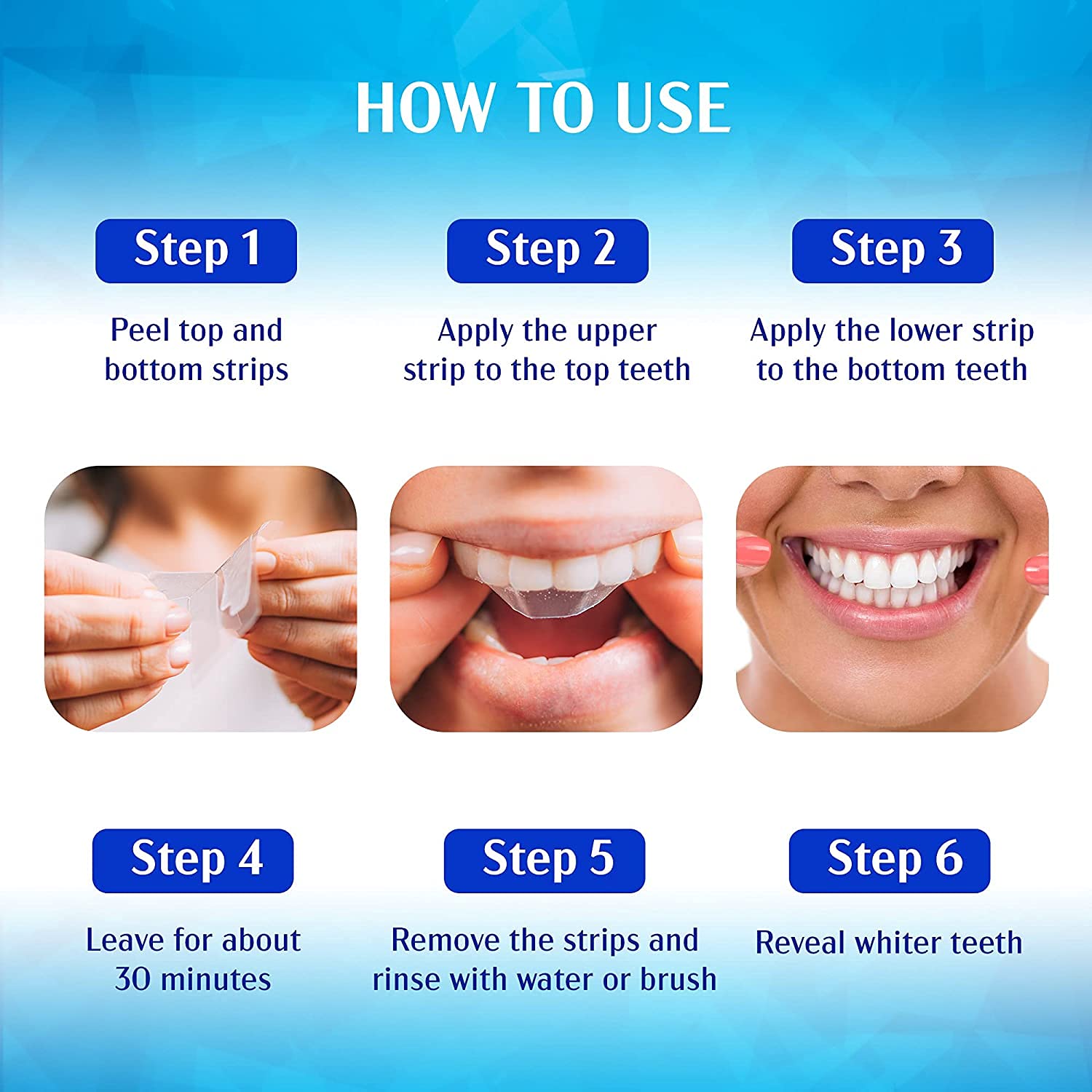 HOW TO USE

Step 1

Peel top and bottom strips

Step 2

Apply the upper strip to the top teeth

Step 3

Apply the lower strip to the bottom teeth

Step 4

Leave for about 30 minutes

Step 5

Remove the strips and rinse with water or brush

Step 6

Reveal whiter teeth