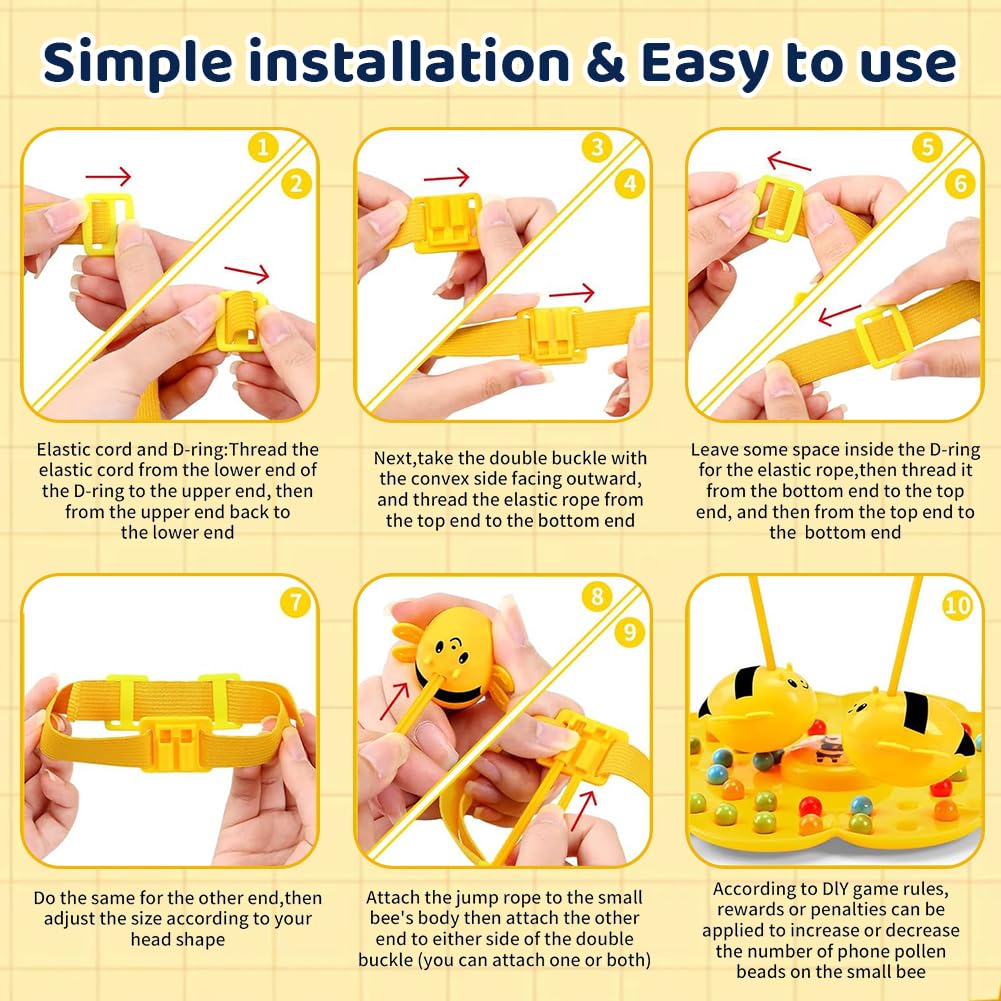 Simple installation & Easy to use

1
2
Elastic cord and D-ring:Thread the elastic cord from the lower end of the D-ring to the upper end, then from the upper end back to the lower end

3
4
Next,take the double buckle with the convex side facing outward, and thread the elastic rope from the top end to the bottom end

5
6
Leave some space inside the D-ring for the elastic rope,then thread it from the bottom end to the top end, and then from the top end to the bottom end

7
Do the same for the other end,then adjust the size according to your head shape

8
9
Attach the jump rope to the small bee's body then attach the other end to either side of the double buckle (you can attach one or both)

10
According to DIY game rules, rewards or penalties can be applied to increase or decrease the number of phone pollen beads on the small bee