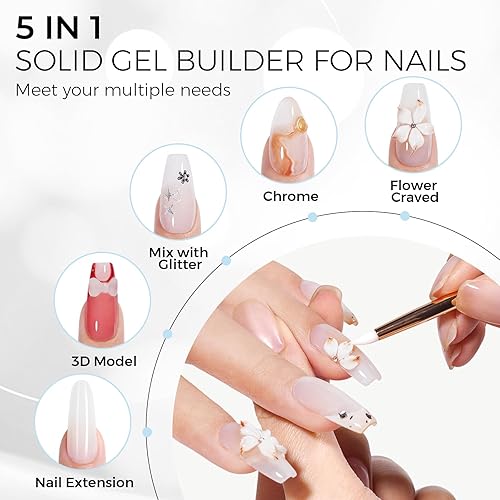 5 IN 1
SOLID GEL BUILDER FOR NAILS
Meet your multiple needs

Chrome

Flower Craved

Mix with Glitter

3D Model

Nail Extension