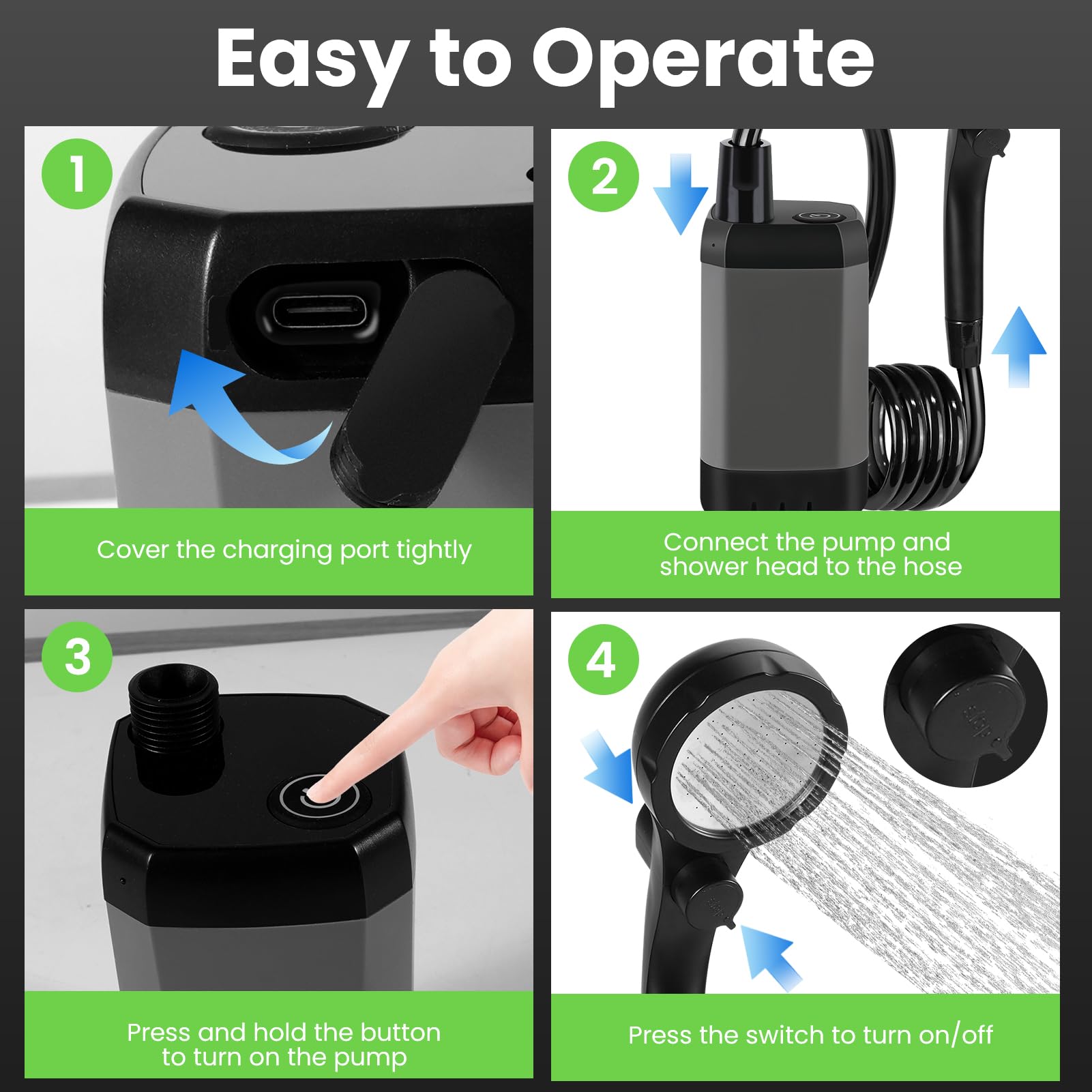 Easy to Operate

1

Cover the charging port tightly

2

Connect the pump and shower head to the hose

3

Press and hold the button to turn on the pump

4

stop

Press the switch to turn on/off