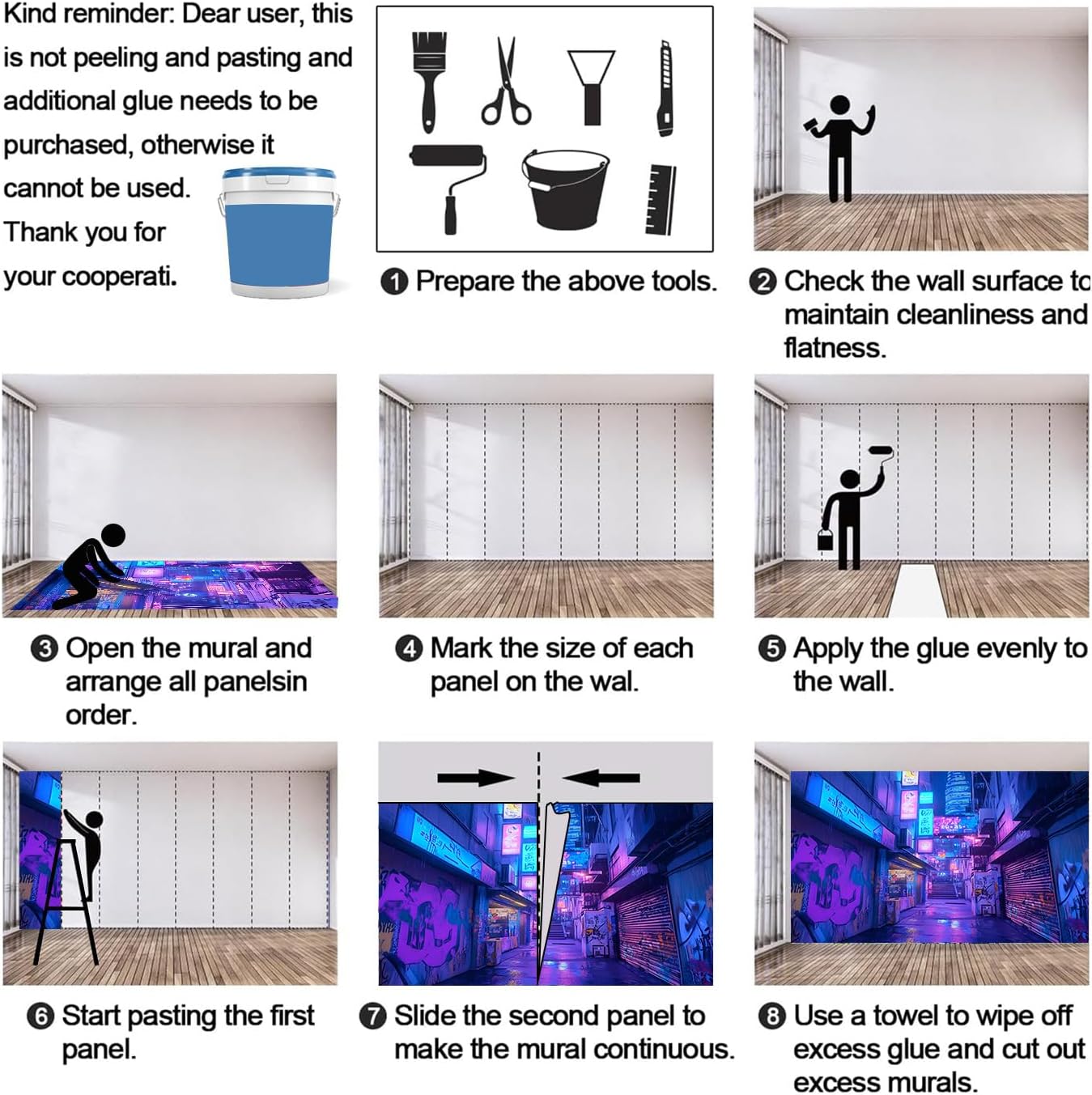 Kind reminder: Dear user, this is not peeling and pasting and additional glue needs to be purchased, otherwise it cannot be used. Thank you for your cooperati.

❶ Prepare the above tools.

❷ Check the wall surface to maintain cleanliness and flatness.

❸ Open the mural and arrange all panelsin order.

❹ Mark the size of each panel on the wal.

❺ Apply the glue evenly to the wall.

❻ Start pasting the first panel.

❼ Slide the second panel to make the mural continuous.

❽ Use a towel to wipe off excess glue and cut out excess murals.