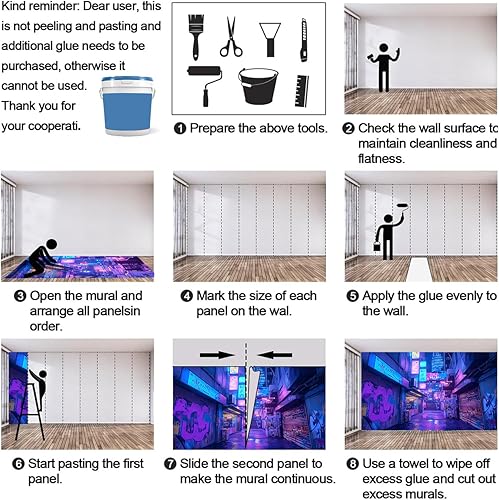 Kind reminder: Dear user, this is not peeling and pasting and additional glue needs to be purchased, otherwise it cannot be used. Thank you for your cooperati.

❶ Prepare the above tools.

❷ Check the wall surface to maintain cleanliness and flatness.

❸ Open the mural and arrange all panelsin order.

❹ Mark the size of each panel on the wal.

❺ Apply the glue evenly to the wall.

❻ Start pasting the first panel.

❼ Slide the second panel to make the mural continuous.

❽ Use a towel to wipe off excess glue and cut out excess murals.