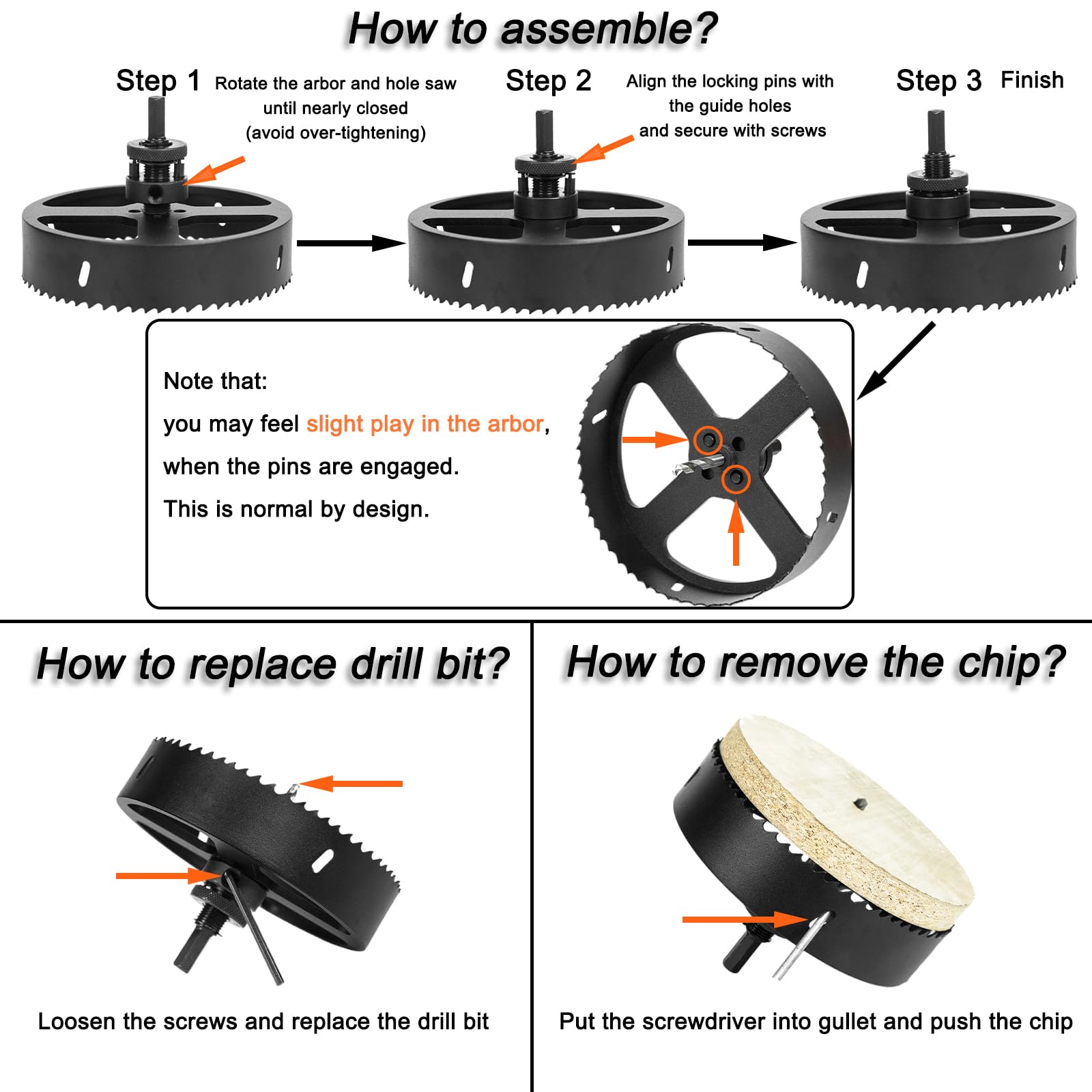 How to assemble?

Step 1 Rotate the arbor and hole saw until nearly closed (avoid over-tightening)

Step 2 Align the locking pins with the guide holes and secure with screws

Step 3 Finish

Note that:
you may feel slight play in the arbor,
when the pins are engaged.
This is normal by design.

How to replace drill bit?

Loosen the screws and replace the drill bit

How to remove the chip?

Put the screwdriver into gullet and push the chip