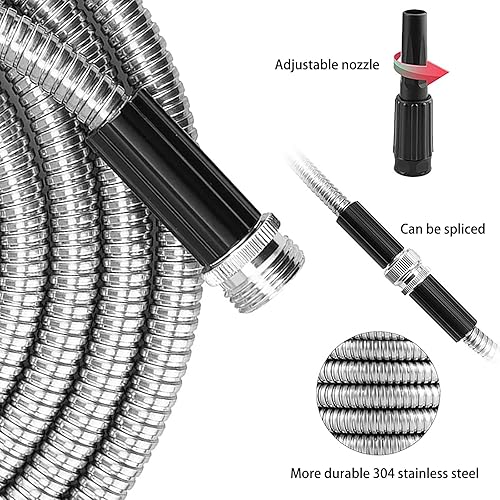 Adjustable nozzle

Can be spliced

More durable 304 stainless steel