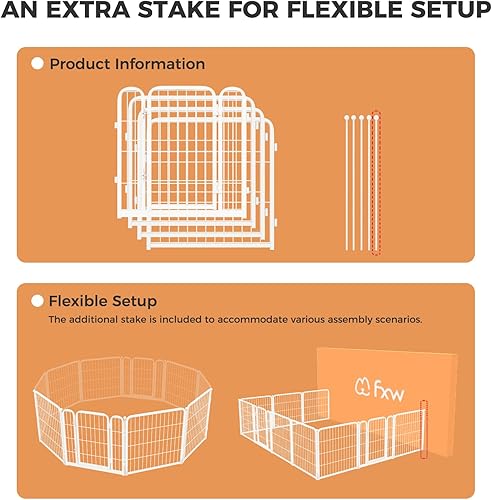 AN EXTRA STAKE FOR FLEXIBLE SETUP

Product Information

Flexible Setup

The additional stake is included to accommodate various assembly scenarios.

fxw