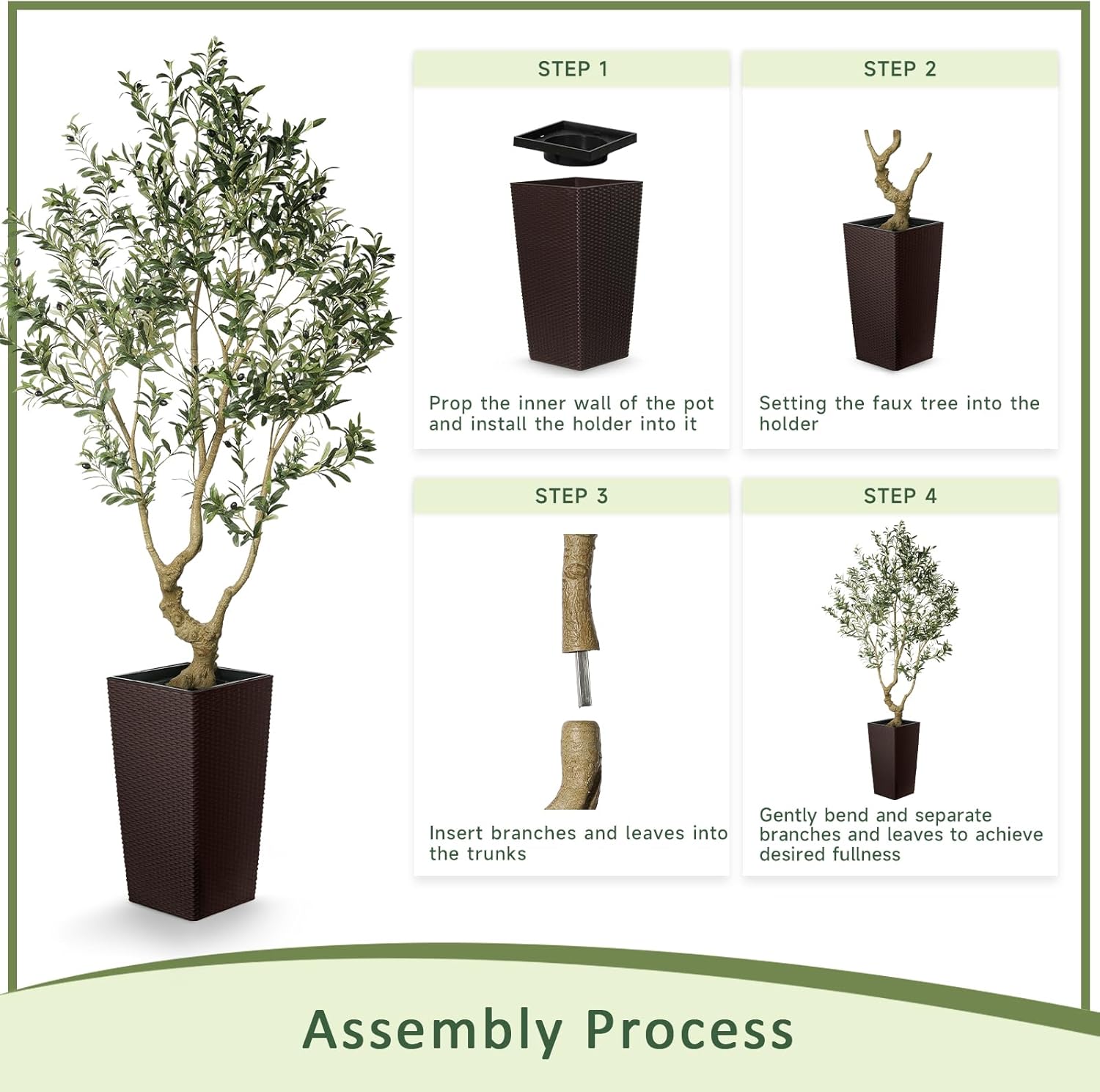 STEP 1

Prop the inner wall of the pot and install the holder into it

STEP 2

Setting the faux tree into the holder

STEP 3

Insert branches and leaves into the trunks

STEP 4

Gently bend and separate branches and leaves to achieve desired fullness

Assembly Process