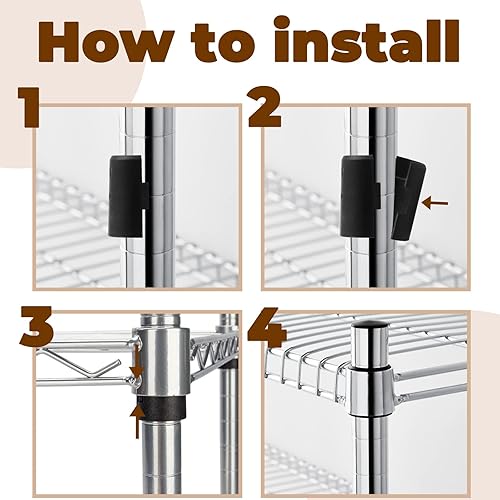 How to install

1

2

3

4