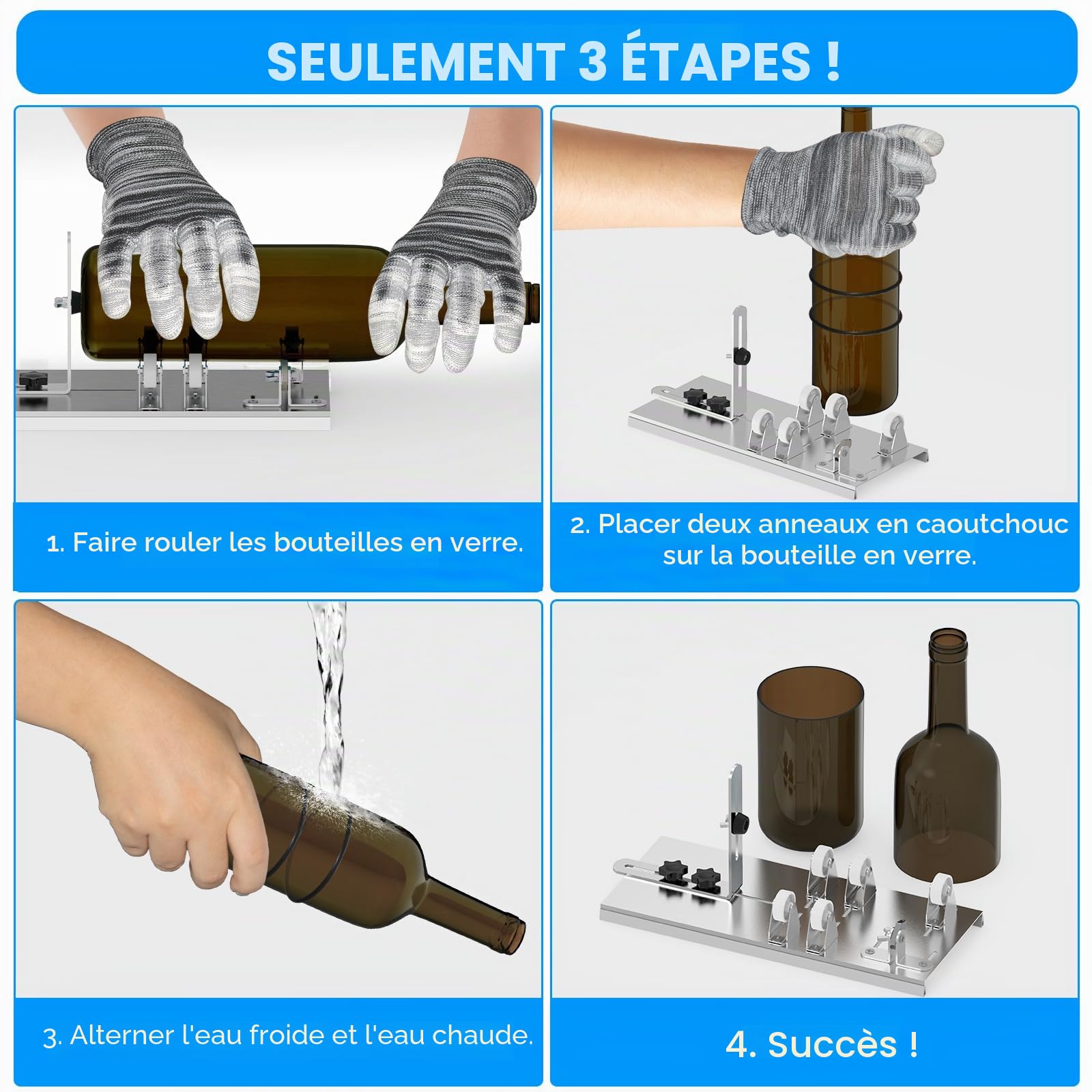 SEULEMENT 3 ÉTAPES !

1. Faire rouler les bouteilles en verre.

2. Placer deux anneaux en caoutchouc sur la bouteille en verre.

3. Alterner l'eau froide et l'eau chaude.

4. Succès !