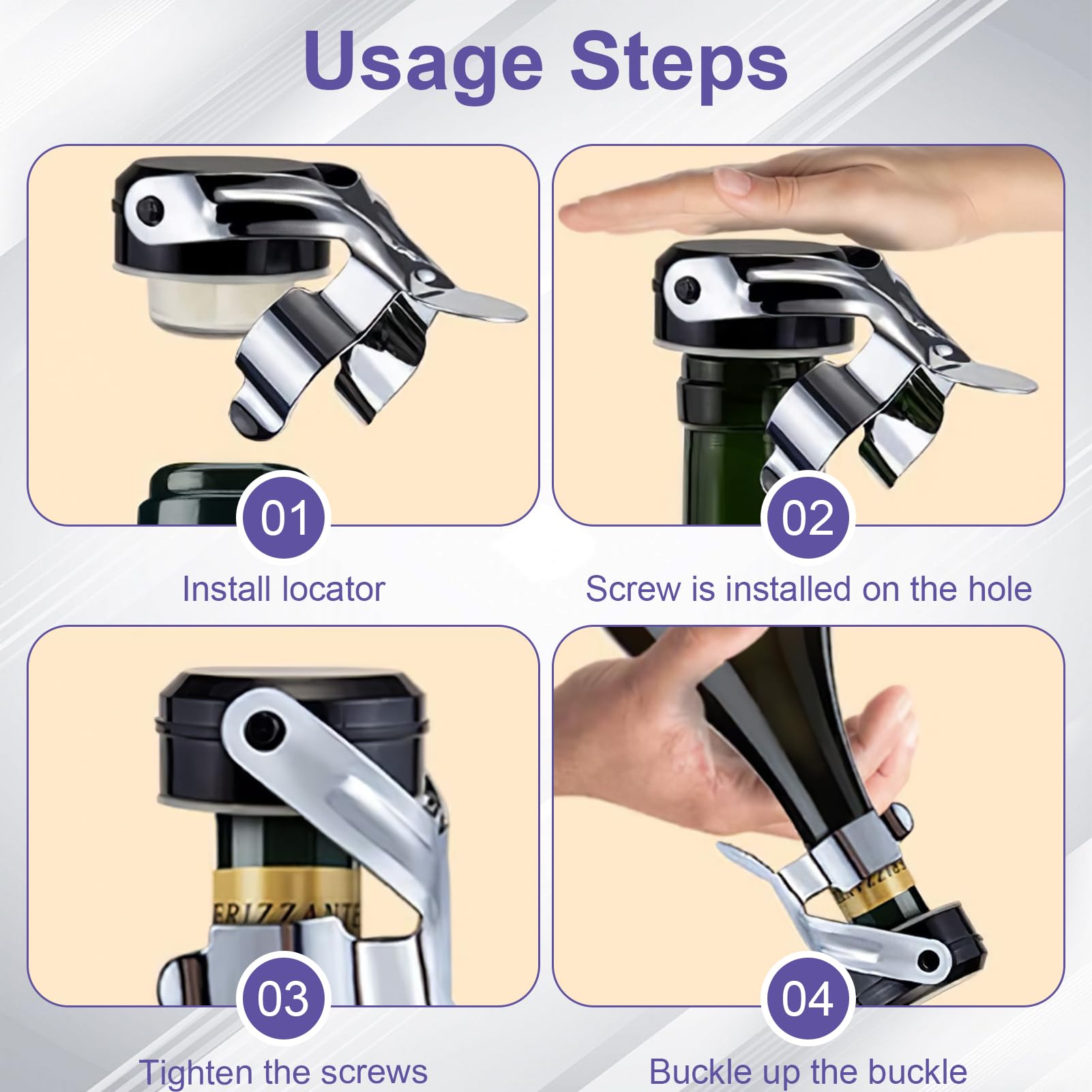 Usage Steps

01

Install locator

02

Screw is installed on the hole

ERIZZANTE

03

Tighten the screws

04

Buckle up the buckle