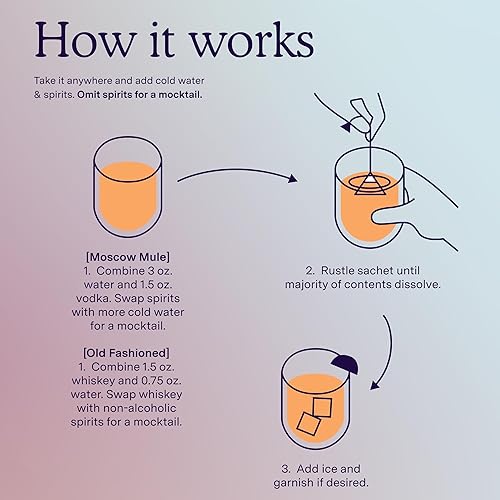 How it works

Take it anywhere and add cold water & spirits. Omit spirits for a mocktail.

[Moscow Mule]
1. Combine 3 oz. water and 1.5 oz. vodka. Swap spirits with more cold water for a mocktail.

[Old Fashioned]
1. Combine 1.5 oz. whiskey and 0.75 oz. water. Swap whiskey with non-alcoholic spirits for a mocktail.

2. Rustle sachet until majority of contents dissolve.

3. Add ice and garnish if desired.