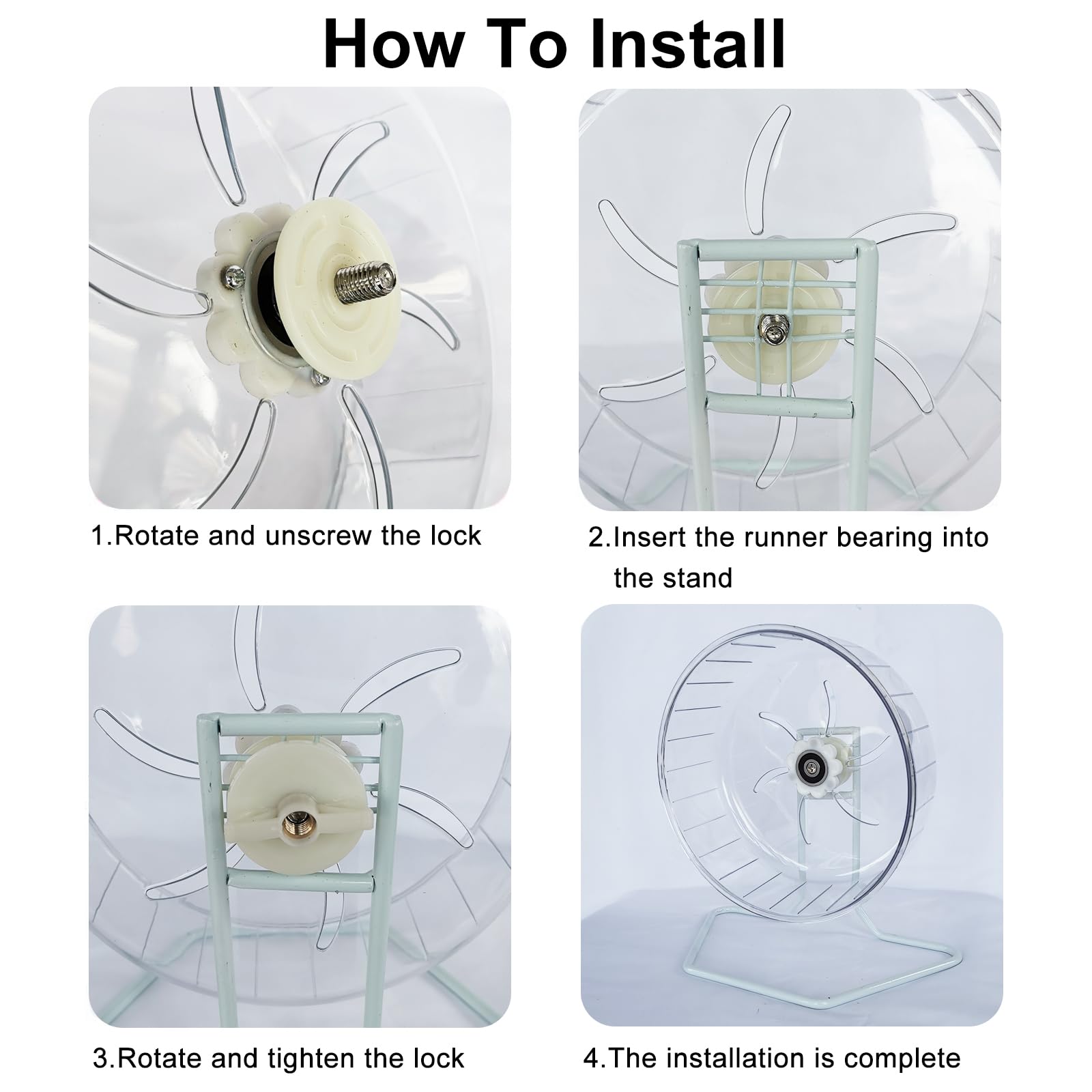 How To Install

1.Rotate and unscrew the lock

2.Insert the runner bearing into the stand

3.Rotate and tighten the lock

4.The installation is complete